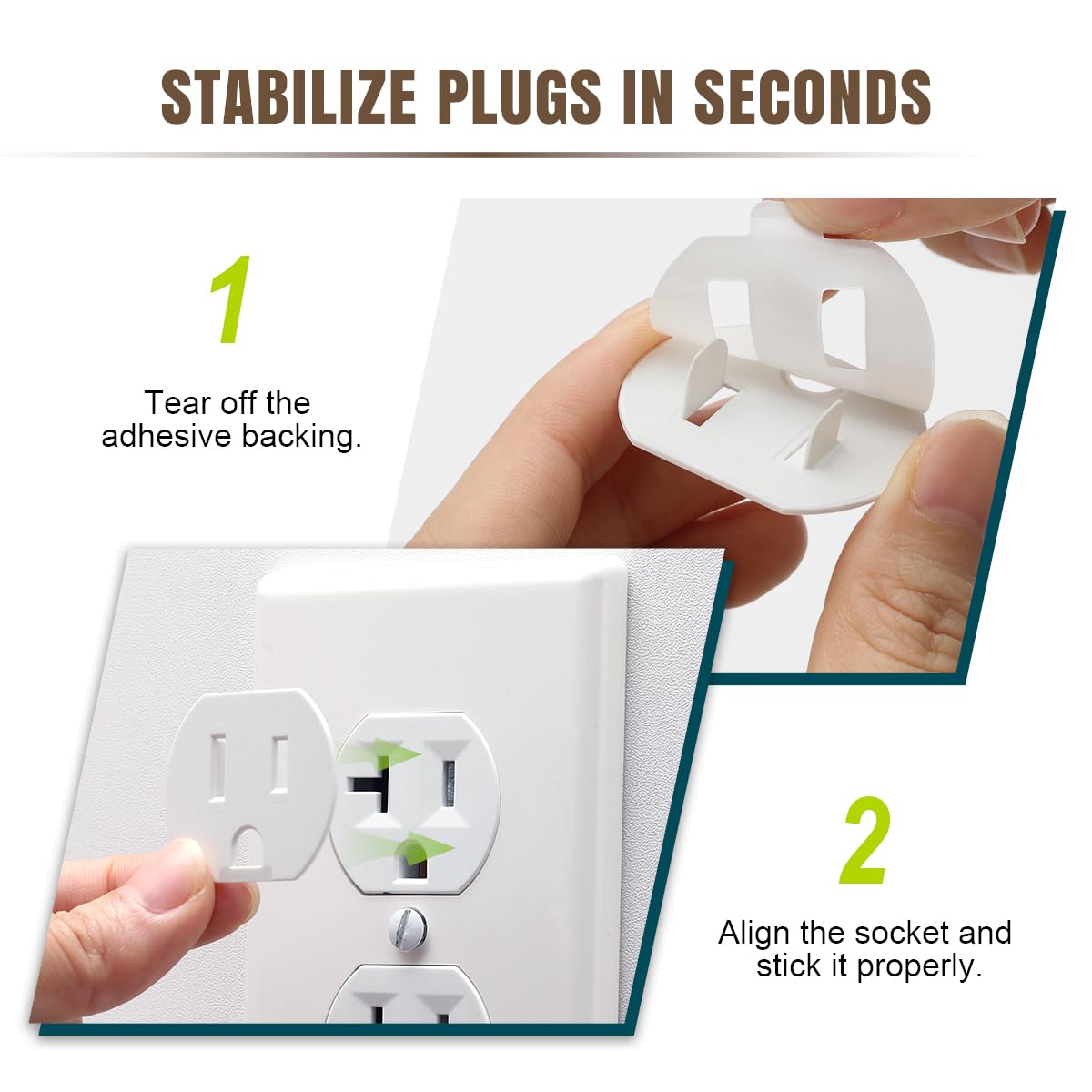 STABILIZE PLUGS IN SECONDS

1

Tear off the adhesive backing.

2

Align the socket and stick it properly.