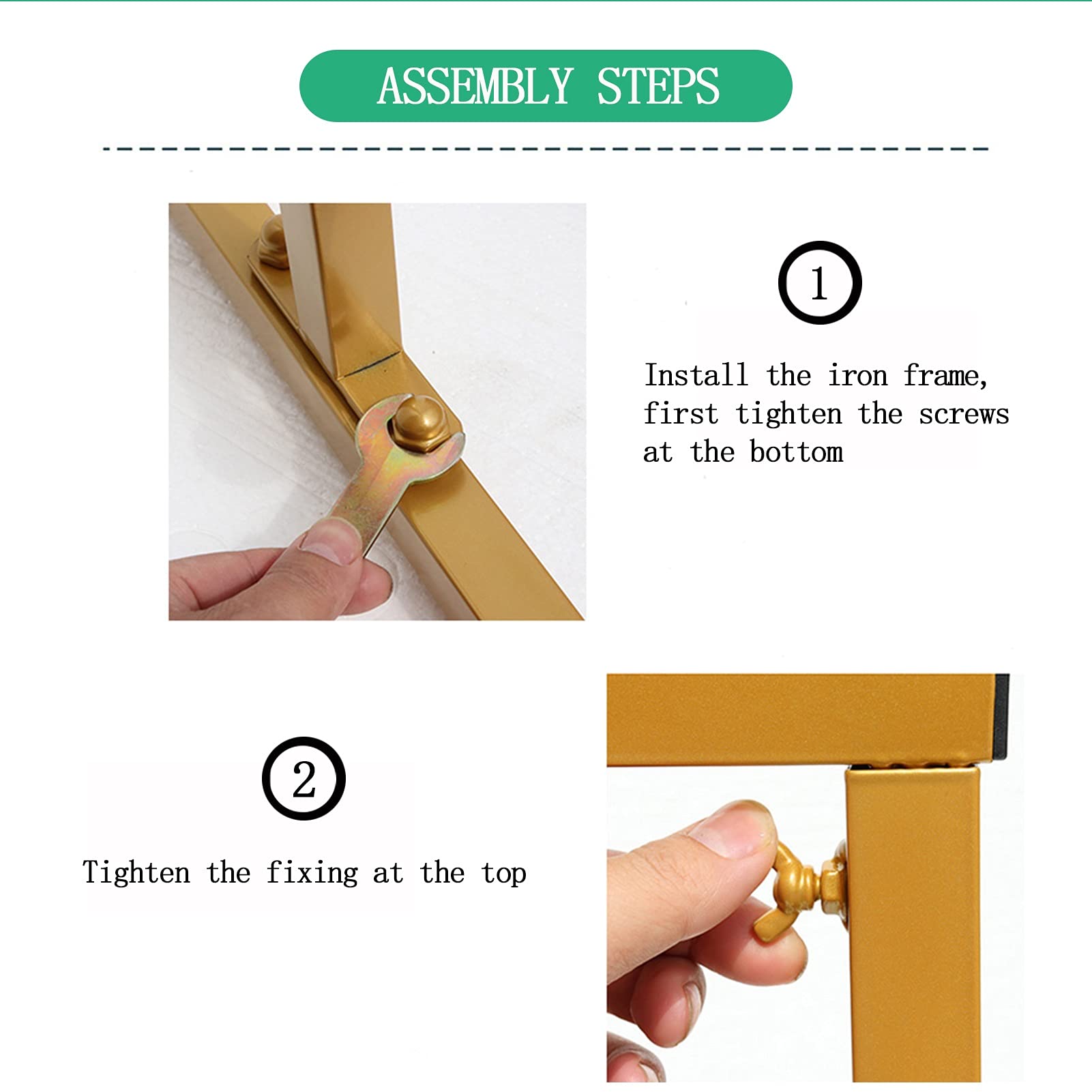 ASSEMBLY STEPS

①

Install the iron frame, first tighten the screws at the bottom

②

Tighten the fixing at the top