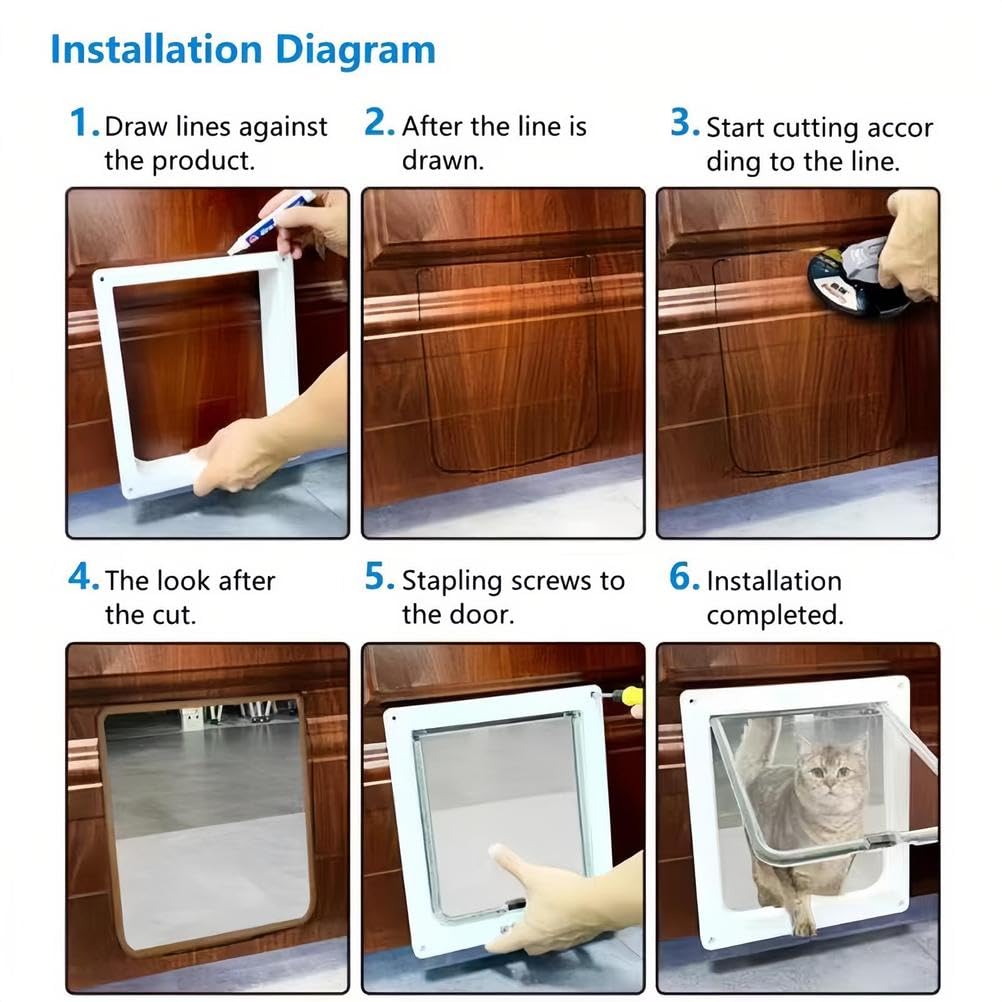 Installation Diagram

1. Draw lines against the product.

2. After the line is drawn.

3. Start cutting accor ding to the line.

4. The look after the cut.

5. Stapling screws to the door.

6. Installation completed.