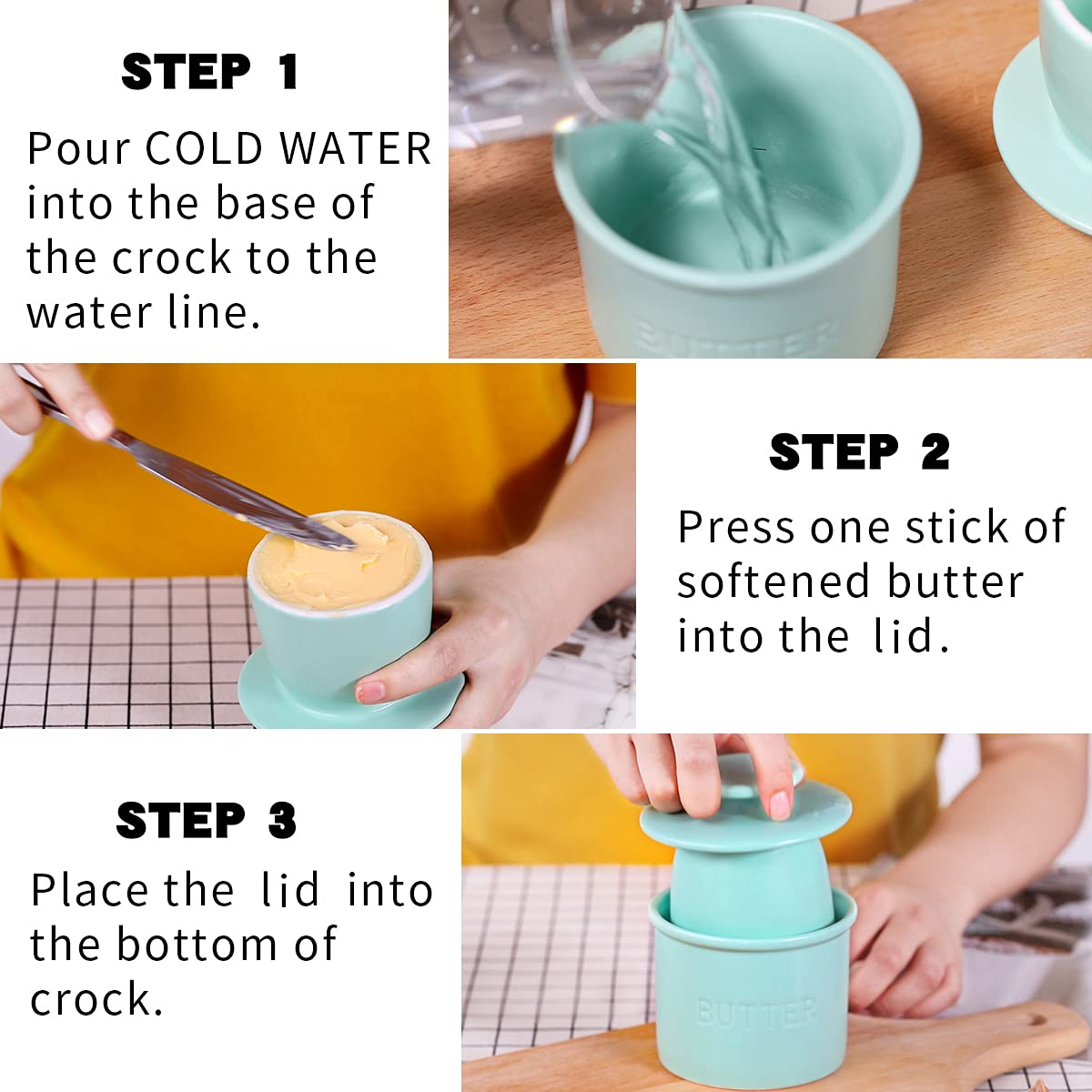 STEP 1

Pour COLD WATER into the base of the crock to the water line.

BUTTER

STEP 2

Press one stick of softened butter into the lid.

STEP 3

Place the lid into the bottom of crock.

BUTTER