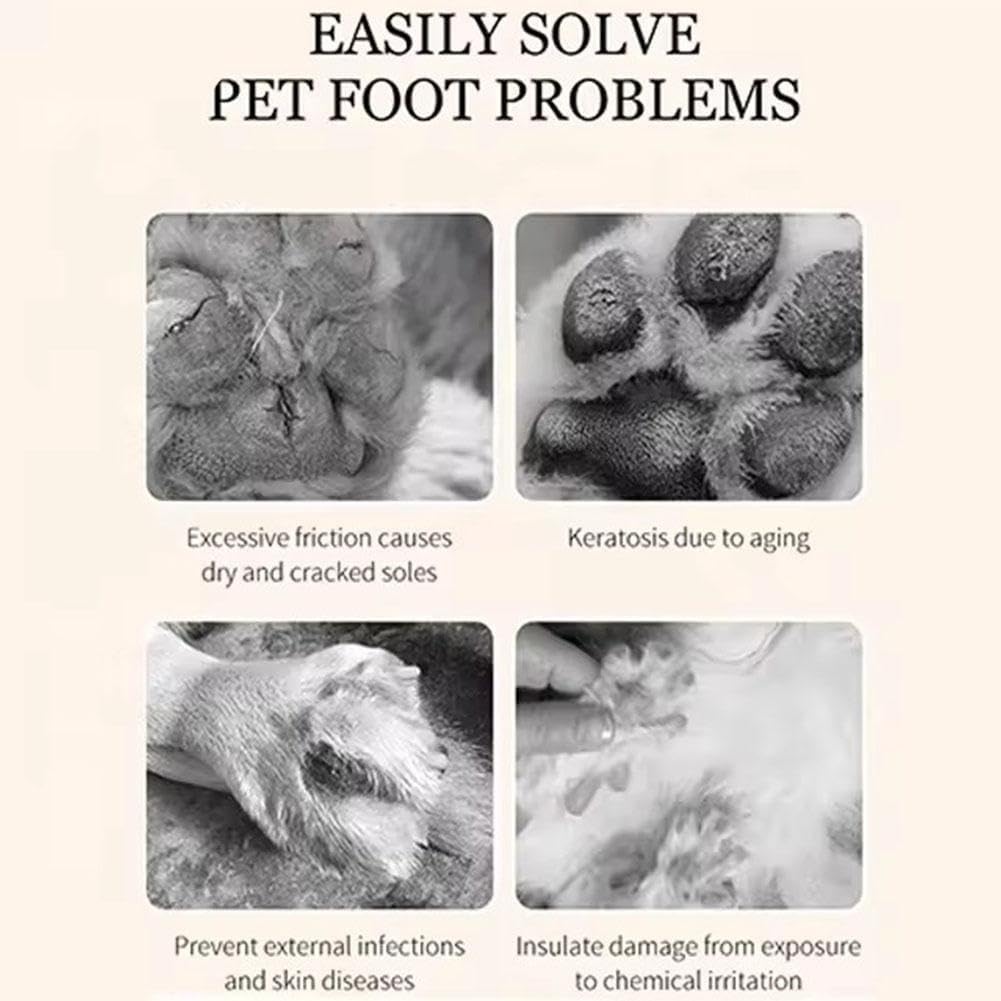 EASILY SOLVE
PET FOOT PROBLEMS

Excessive friction causes dry and cracked soles

Keratosis due to aging

Prevent external infections and skin diseases

Insulate damage from exposure to chemical irritation