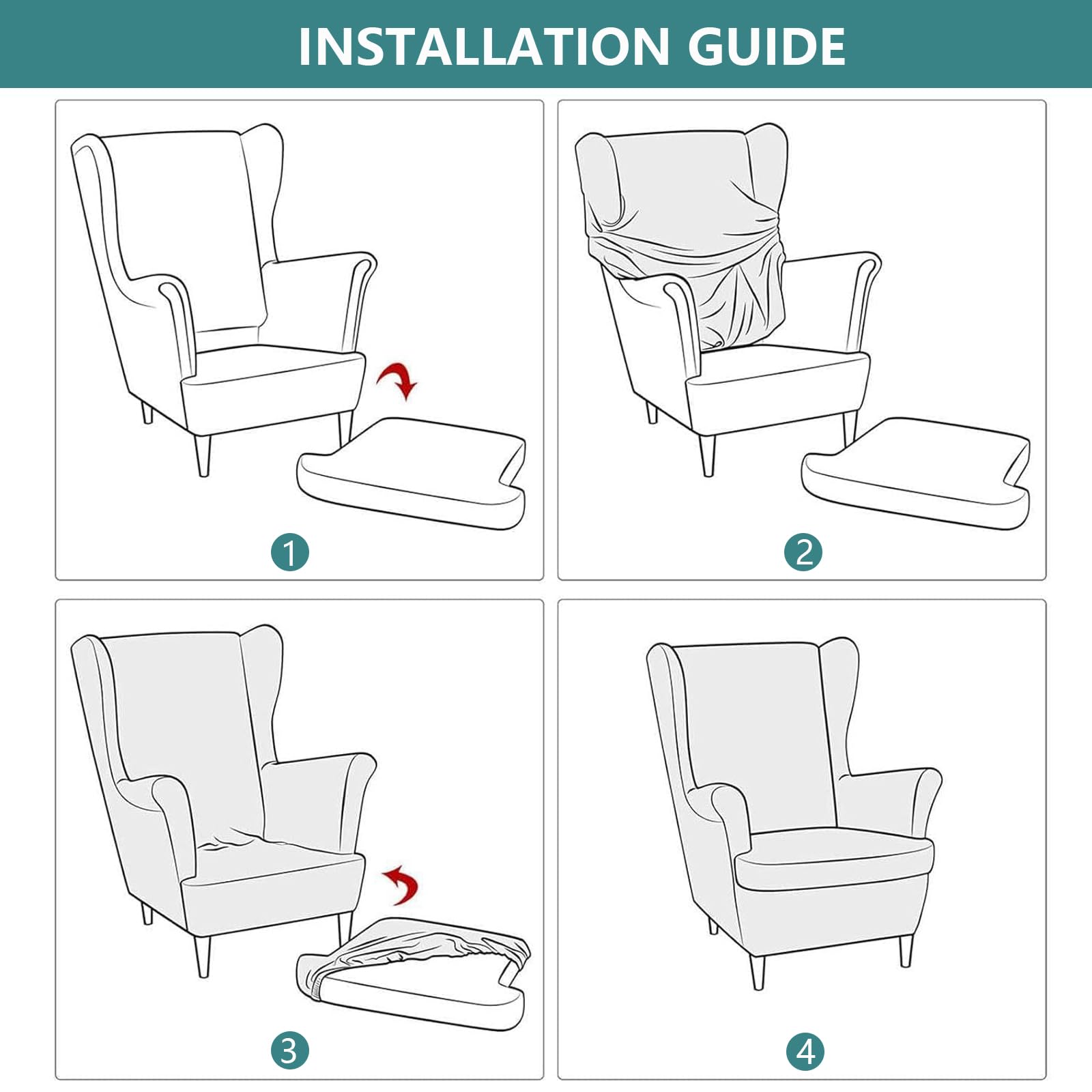 INSTALLATION GUIDE

1

2

3

4