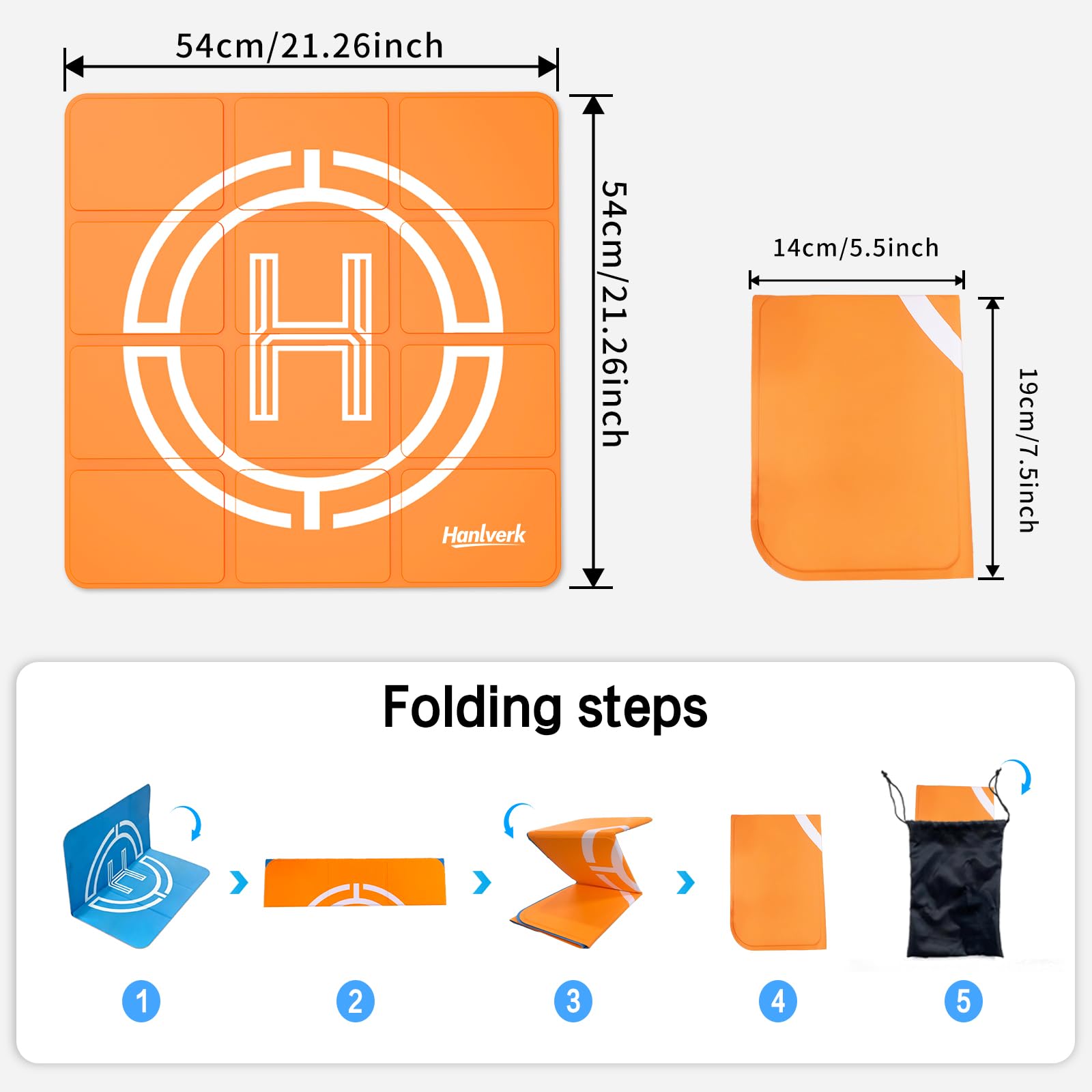 54cm/21.26inch

54cm/21.26inch

H

Hanlverk

14cm/5.5inch

19cm/7.5inch

Folding steps

1

2

3

4

5