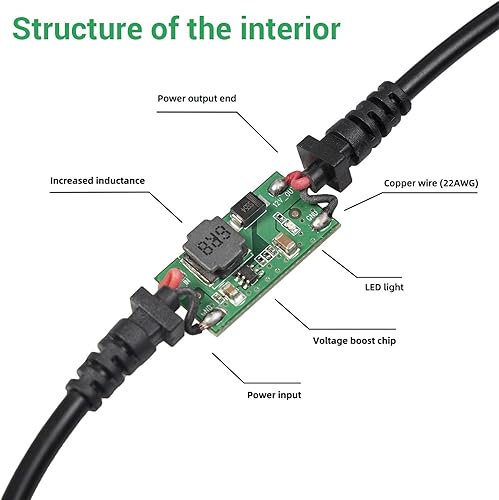 Structure of the interior

Power output end

Increased inductance

Copper wire (22AWG)

12V_OU

GND

6R8

LED light

Voltage boost chip

Power input