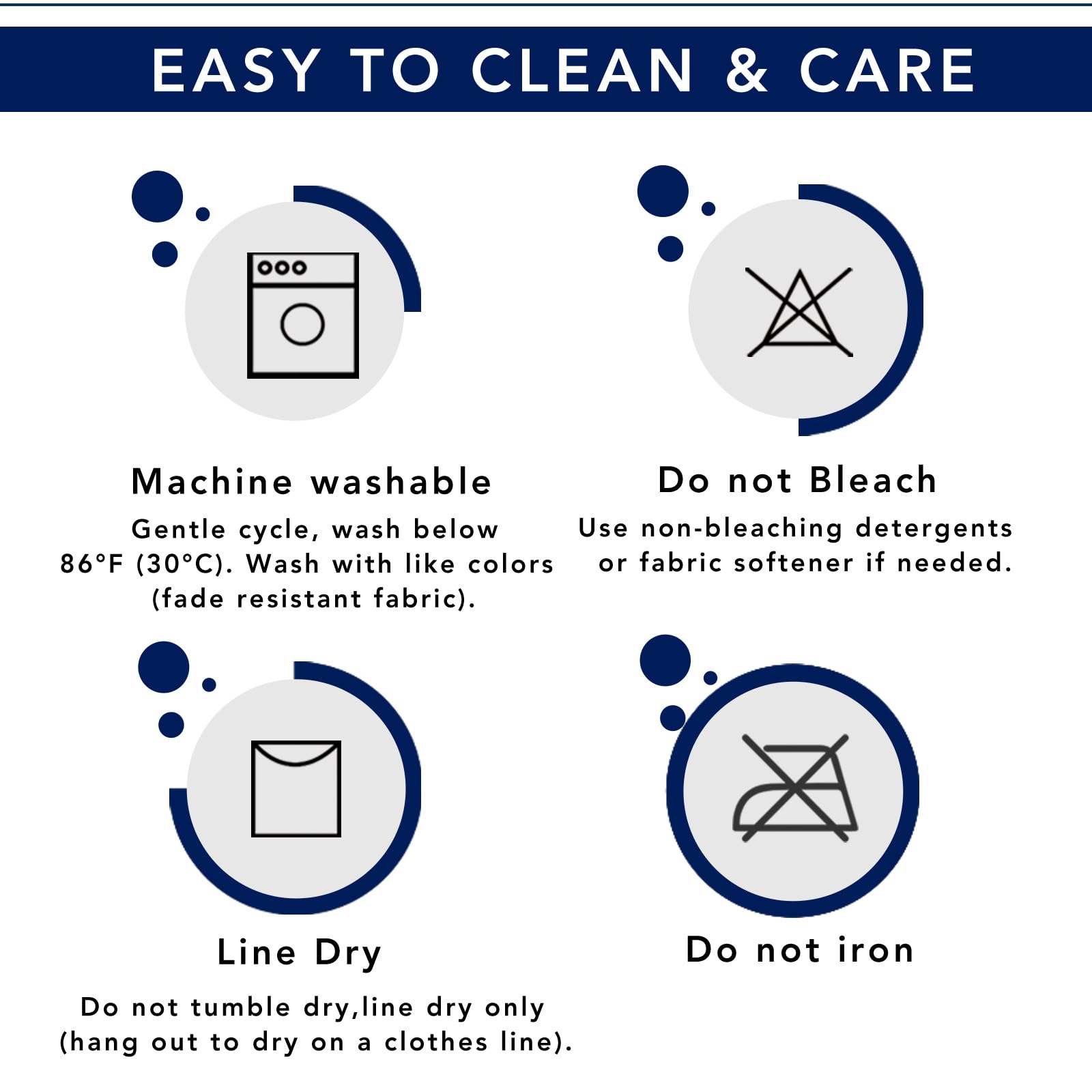 EASY TO CLEAN & CARE

Machine washable

Gentle cycle, wash below 86°F (30°C). Wash with like colors (fade resistant fabric).

Do not Bleach

Use non-bleaching detergents or fabric softener if needed.

Line Dry

Do not tumble dry,line dry only (hang out to dry on a clothes line).

Do not iron