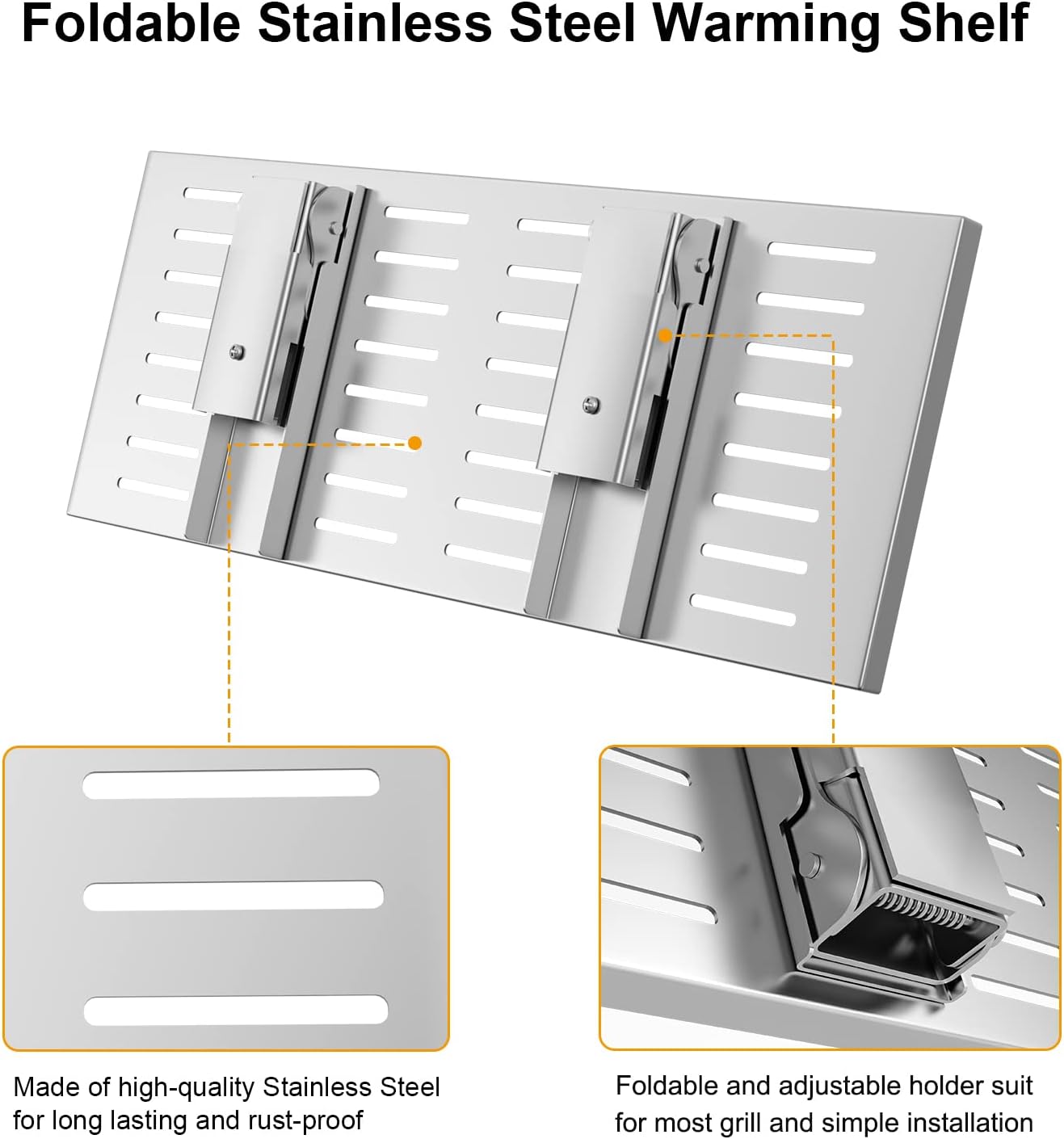 Foldable Stainless Steel Warming Shelf

Made of high-quality Stainless Steel for long lasting and rust-proof

Foldable and adjustable holder suit for most grill and simple installation