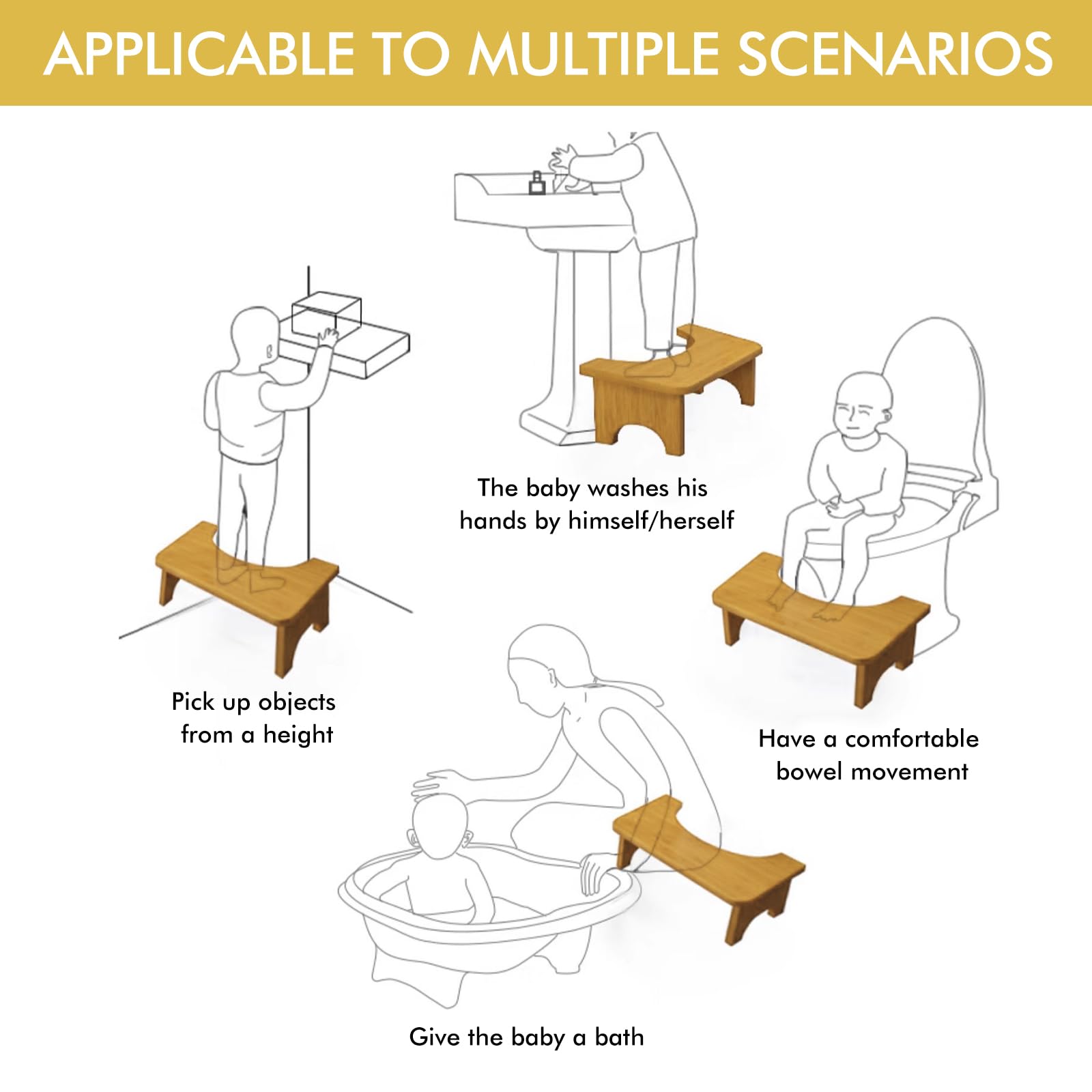 APPLICABLE TO MULTIPLE SCENARIOS

The baby washes his hands by himself/herself

Pick up objects from a height

Have a comfortable bowel movement

Give the baby a bath