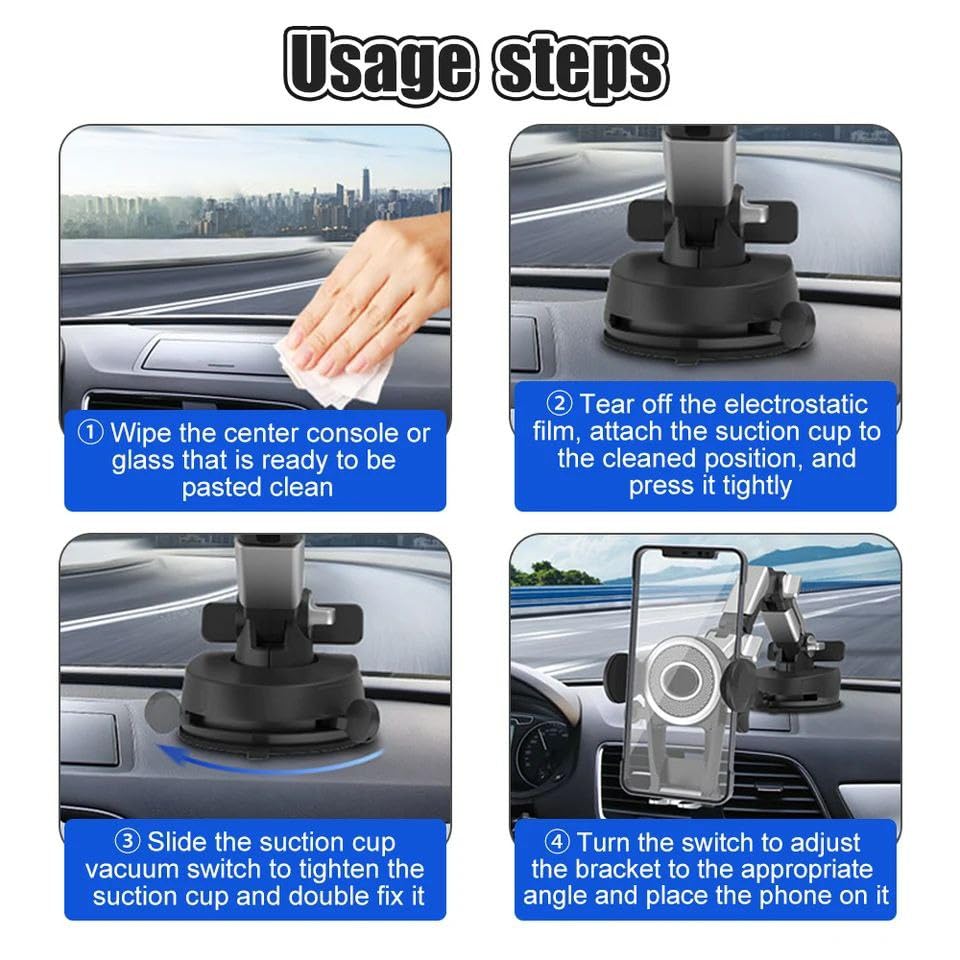 Usage steps

① Wipe the center console or glass that is ready to be pasted clean

② Tear off the electrostatic film, attach the suction cup to the cleaned position, and press it tightly

③ Slide the suction cup vacuum switch to tighten the suction cup and double fix it

④ Turn the switch to adjust the bracket to the appropriate angle and place the phone on it