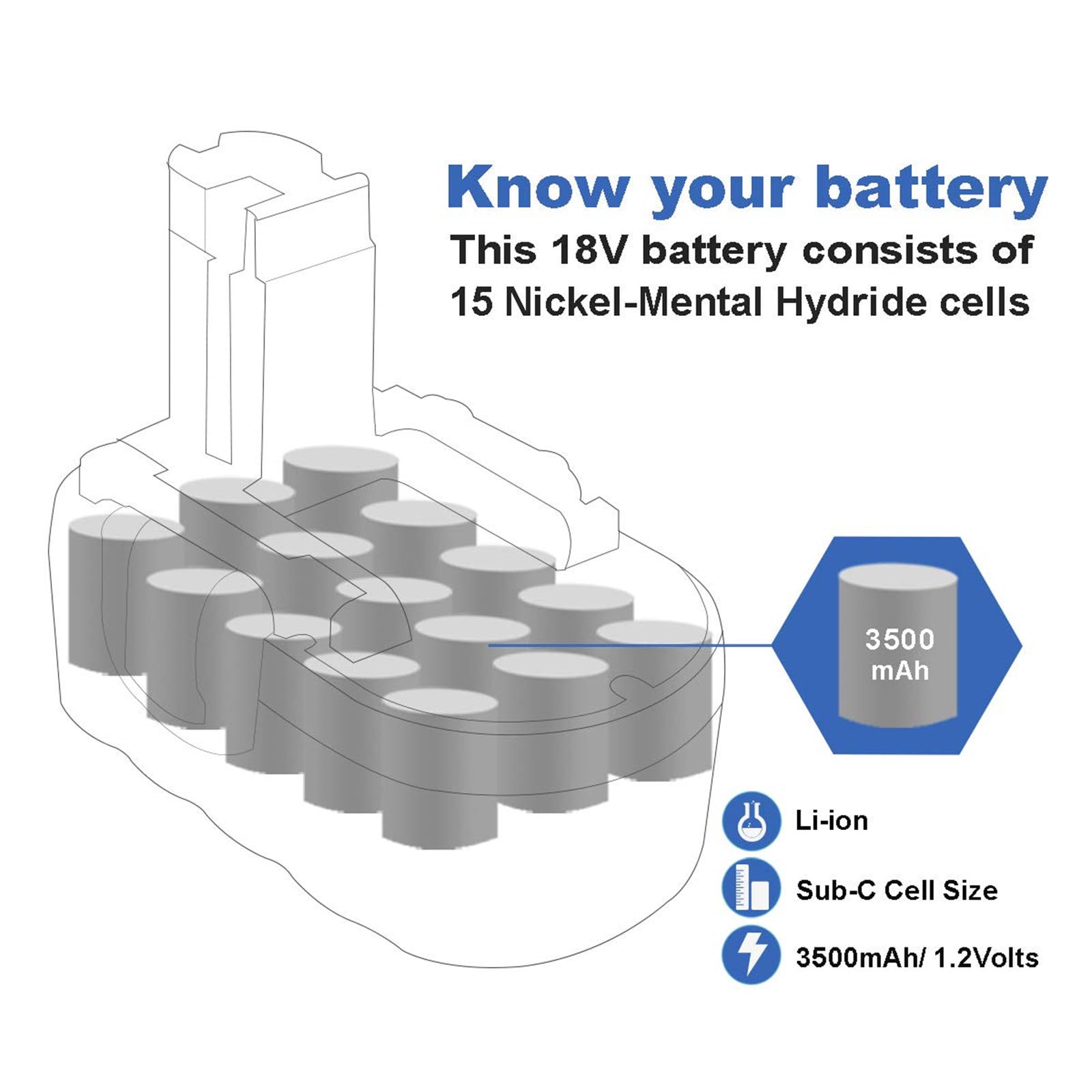 Know your battery

This 18V battery consists of 15 Nickel-Mental Hydride cells

3500 mAh

Li-ion

Sub-C Cell Size

3500mAh/ 1.2Volts