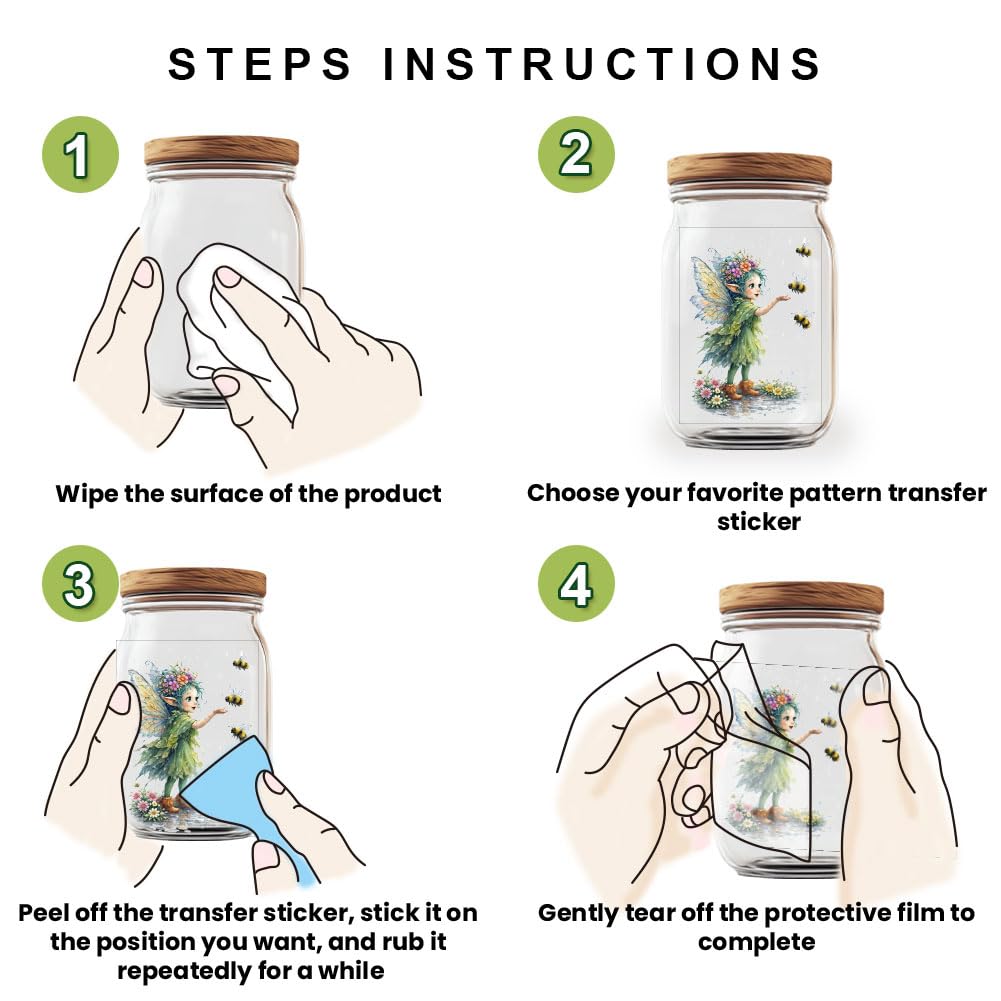 STEPS INSTRUCTIONS

1

Wipe the surface of the product

2

Choose your favorite pattern transfer sticker

3

Peel off the transfer sticker, stick it on the position you want, and rub it repeatedly for a while

4

Gently tear off the protective film to complete