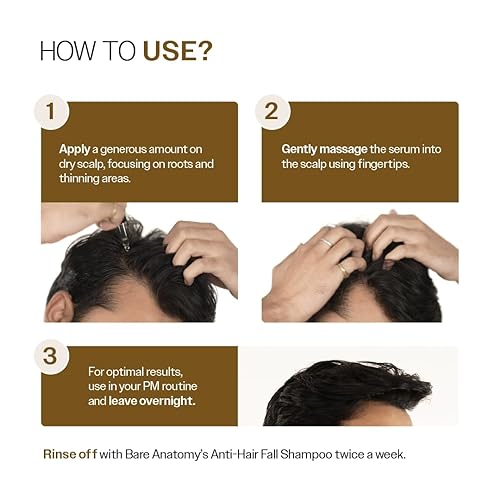 HOW TO USE?

1

Apply a generous amount on dry scalp, focusing on roots and thinning areas.

2

Gently massage the serum into the scalp using fingertips.

3

For optimal results, use in your PM routine and leave overnight.

Rinse off with Bare Anatomy's Anti-Hair Fall Shampoo twice a week.