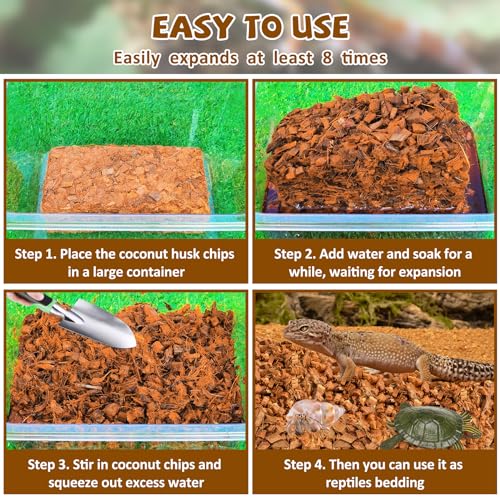 EASY TO USE
Easily expands at least 8 times

Step 1. Place the coconut husk chips in a large container

Step 2. Add water and soak for a while, waiting for expansion

Step 3. Stir in coconut chips and squeeze out excess water

Step 4. Then you can use it as reptiles bedding