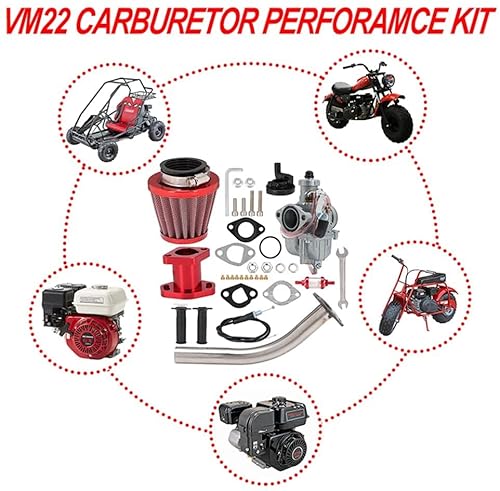 VM22 CARBURETOR PERFORAMCE KIT