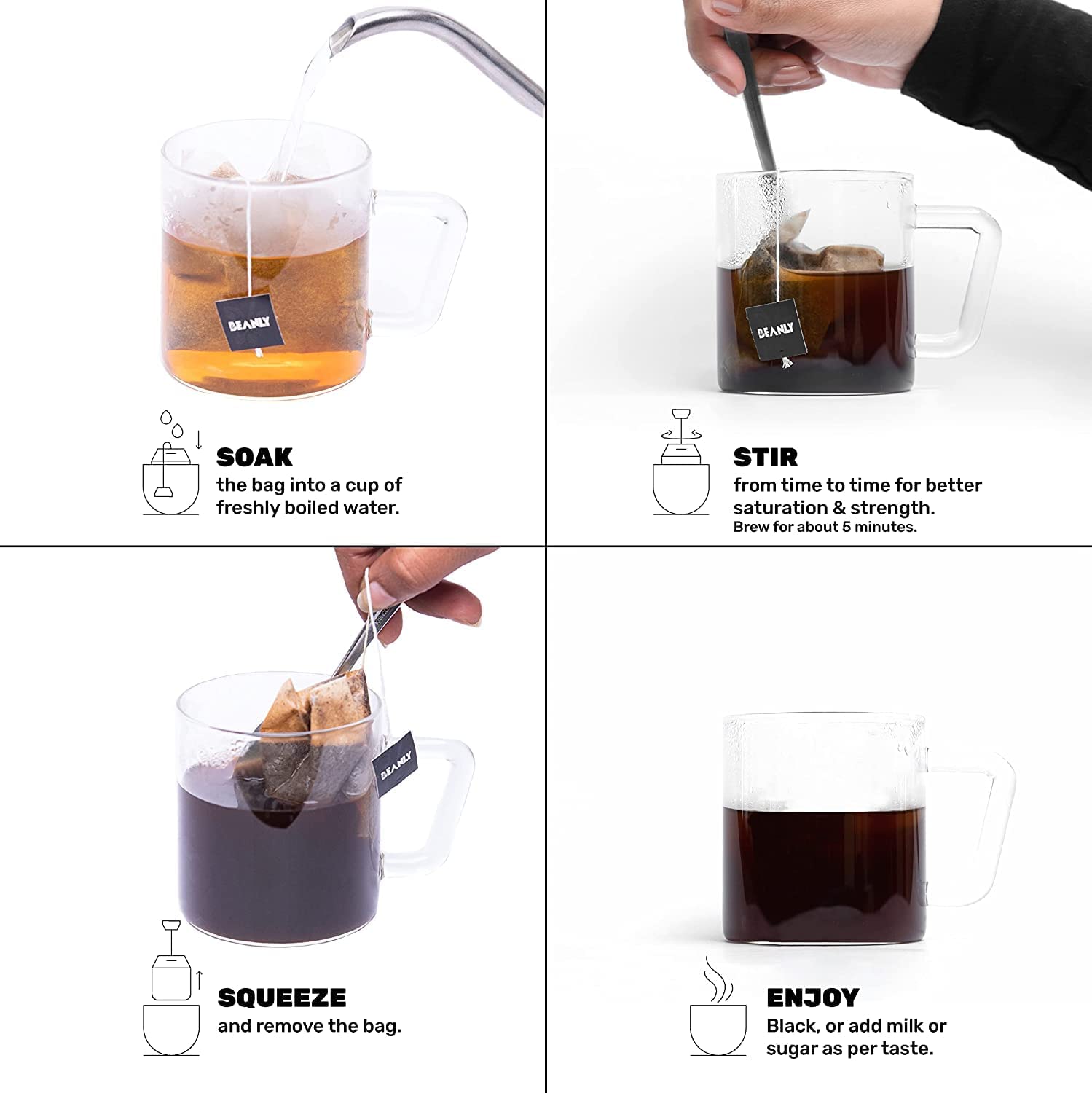 BEANLY

SOAK
the bag into a cup of freshly boiled water.

BEANLY

STIR
from time to time for better saturation & strength.
Brew for about 5 minutes.

BEANLY

SQUEEZE
and remove the bag.

ENJOY
Black, or add milk or sugar as per taste.