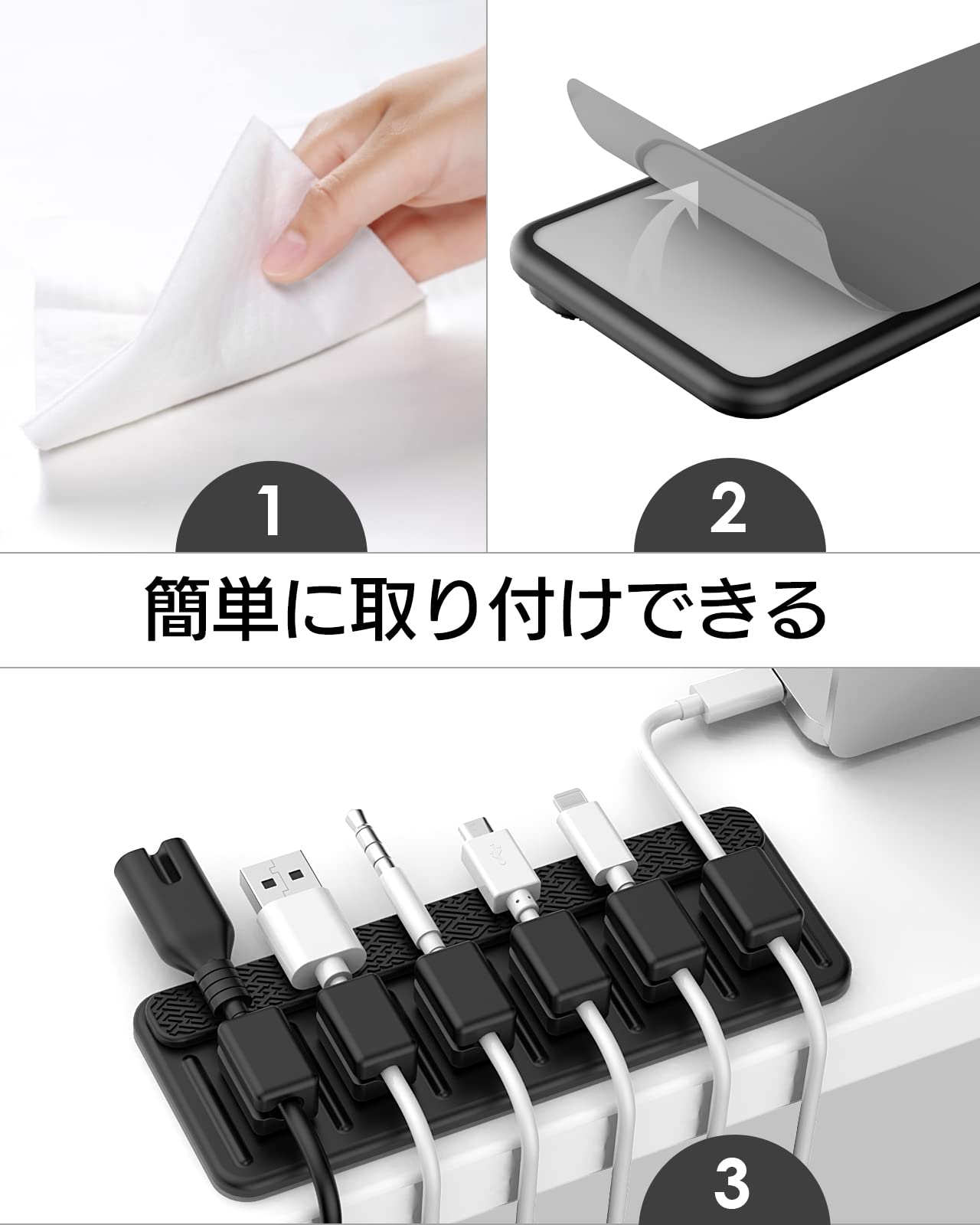 1

2

簡単に取り付けできる

3