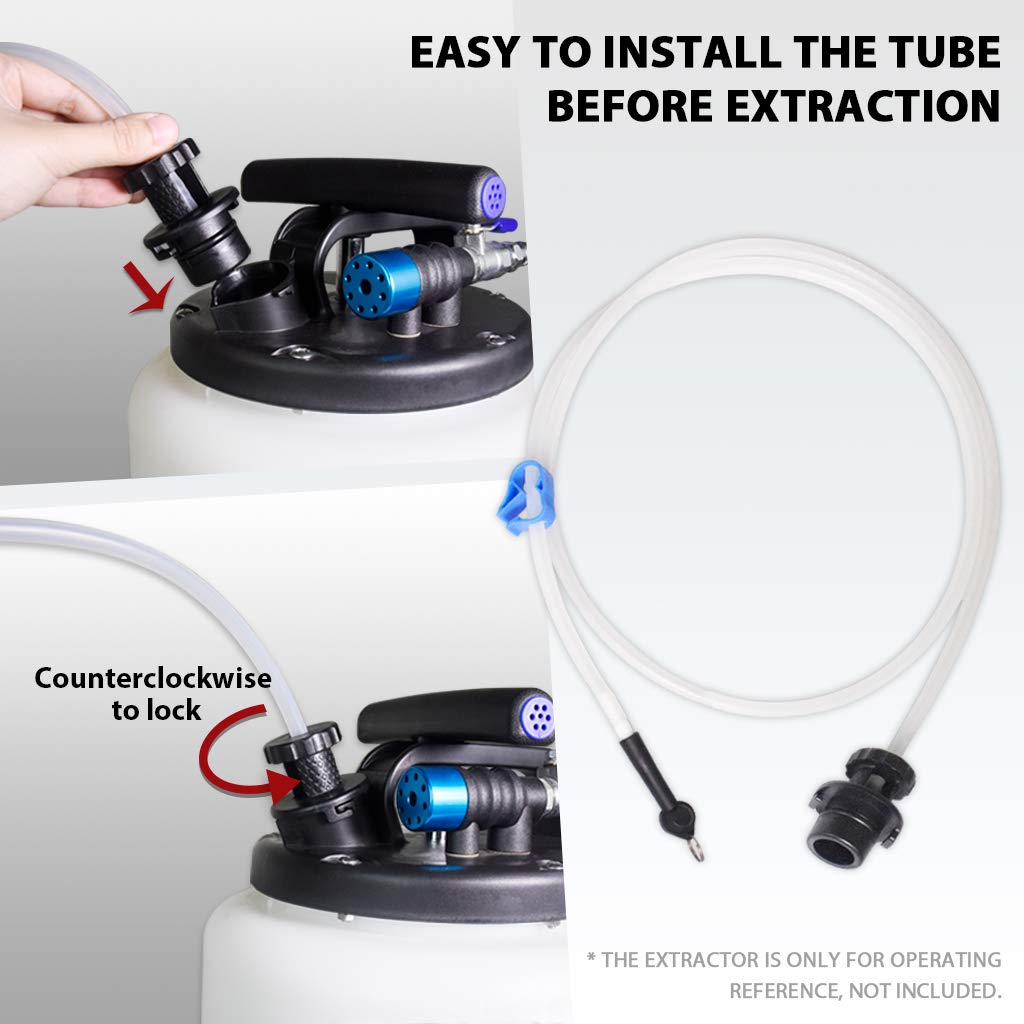 EASY TO INSTALL THE TUBE BEFORE EXTRACTION

Counterclockwise to lock

* THE EXTRACTOR IS ONLY FOR OPERATING REFERENCE, NOT INCLUDED.