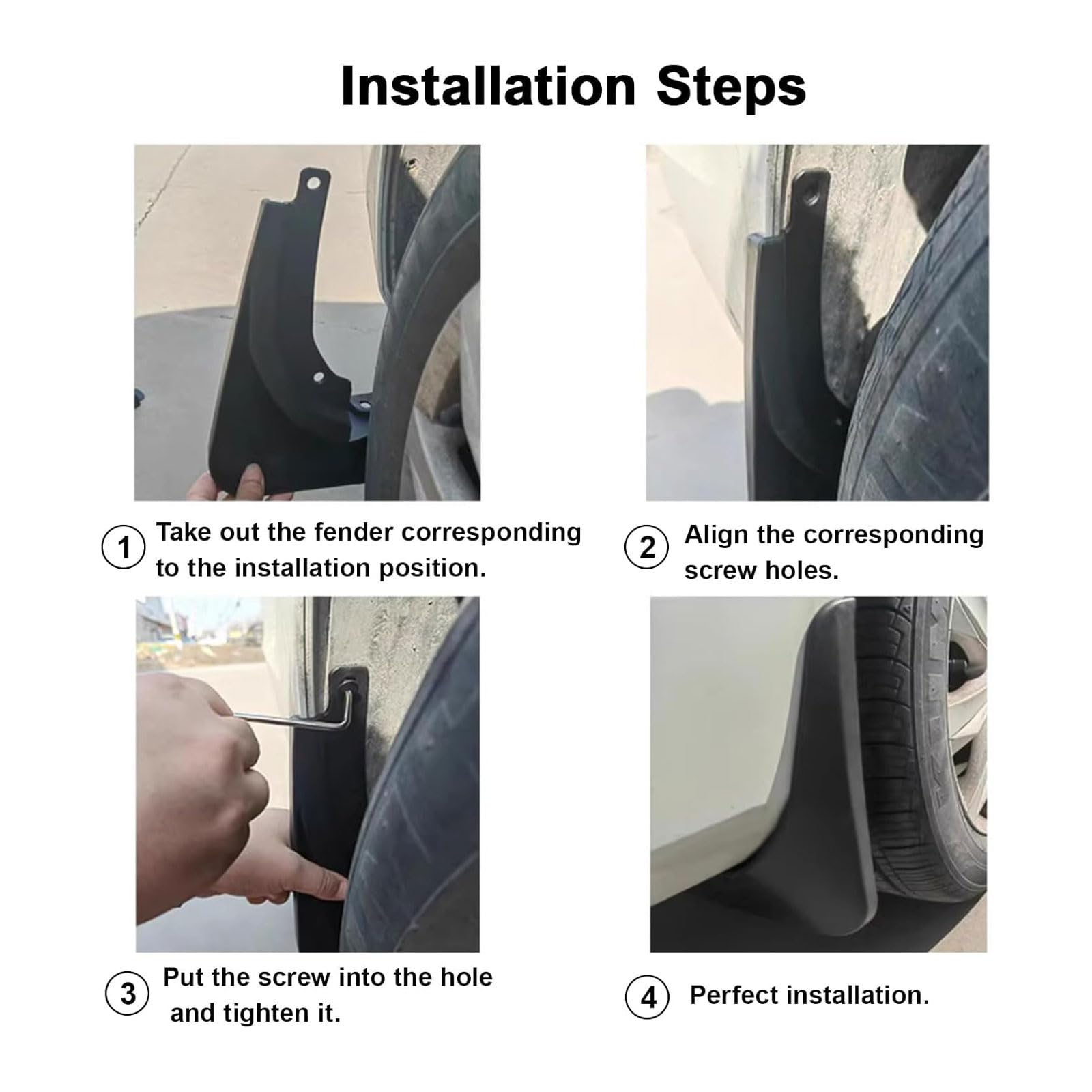 Installation Steps

① Take out the fender corresponding to the installation position.

② Align the corresponding screw holes.

③ Put the screw into the hole and tighten it.

④ Perfect installation.