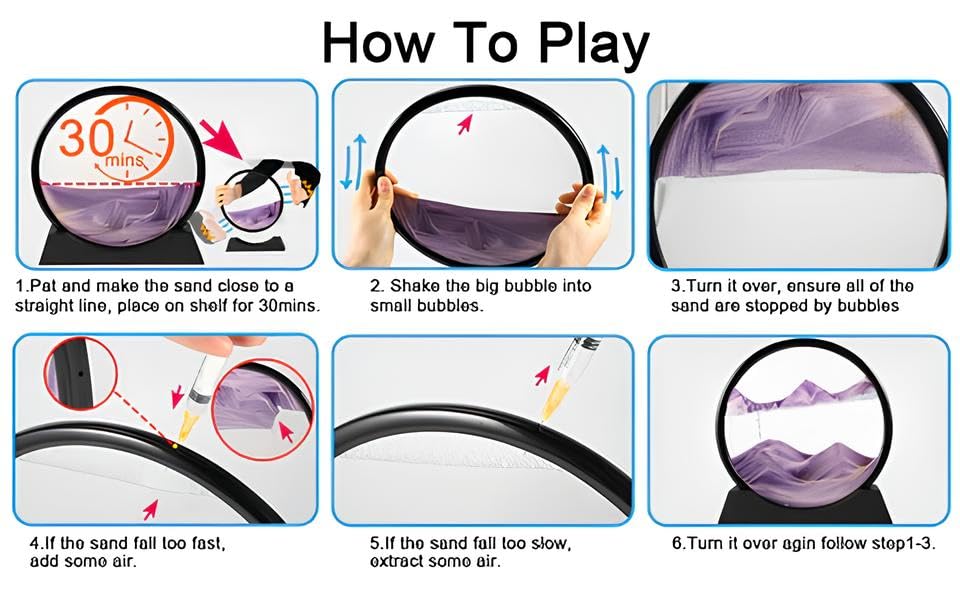 How To Play

30 mins

1.Pat and make the sand close to a straight line, place on shelf for 30mins.

2. Shake the big bubble into small bubbles.

3.Turn it over, ensure all of the sand are stopped by bubbles

4.If the sand fall too fast, add some air.

5.If the sand fall too slow, extract some air.

6.Turn it over agin follow step1-3.