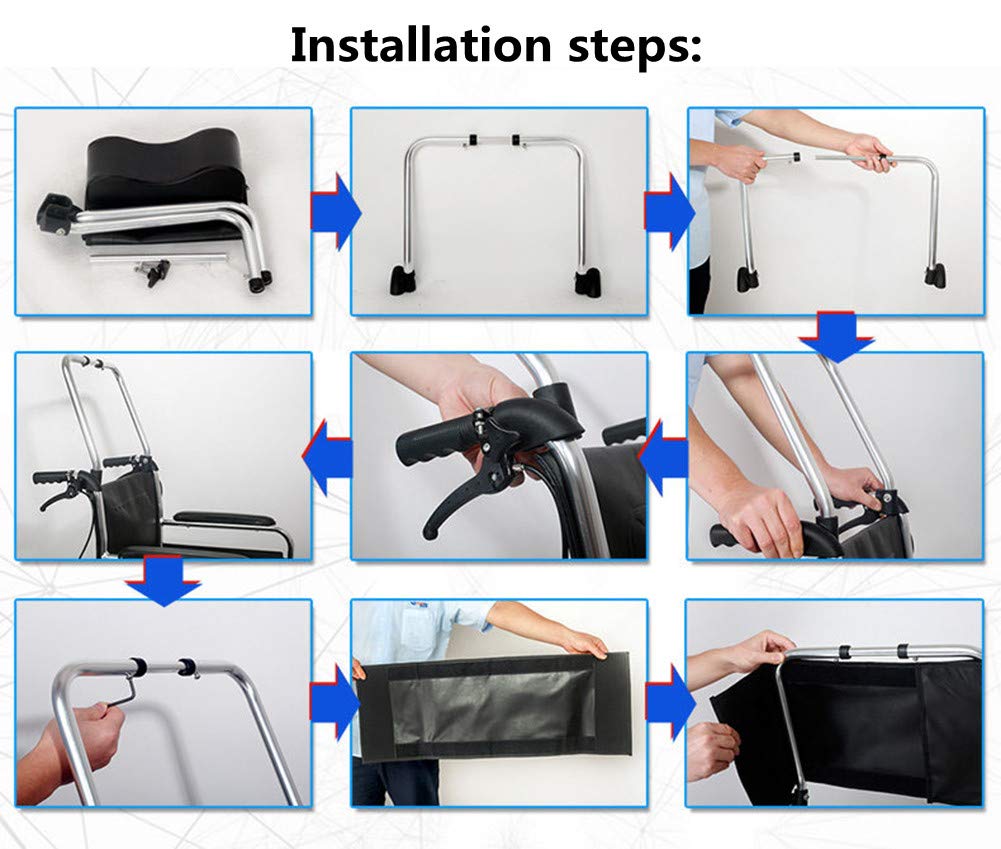 Installation steps: