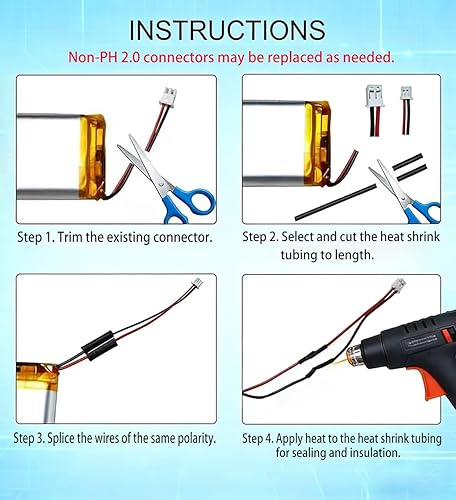 INSTRUCTIONS

Non-PH 2.0 connectors may be replaced as needed.

Step 1. Trim the existing connector.

Step 2. Select and cut the heat shrink tubing to length.

Step 3. Splice the wires of the same polarity.

Step 4. Apply heat to the heat shrink tubing for sealing and insulation.