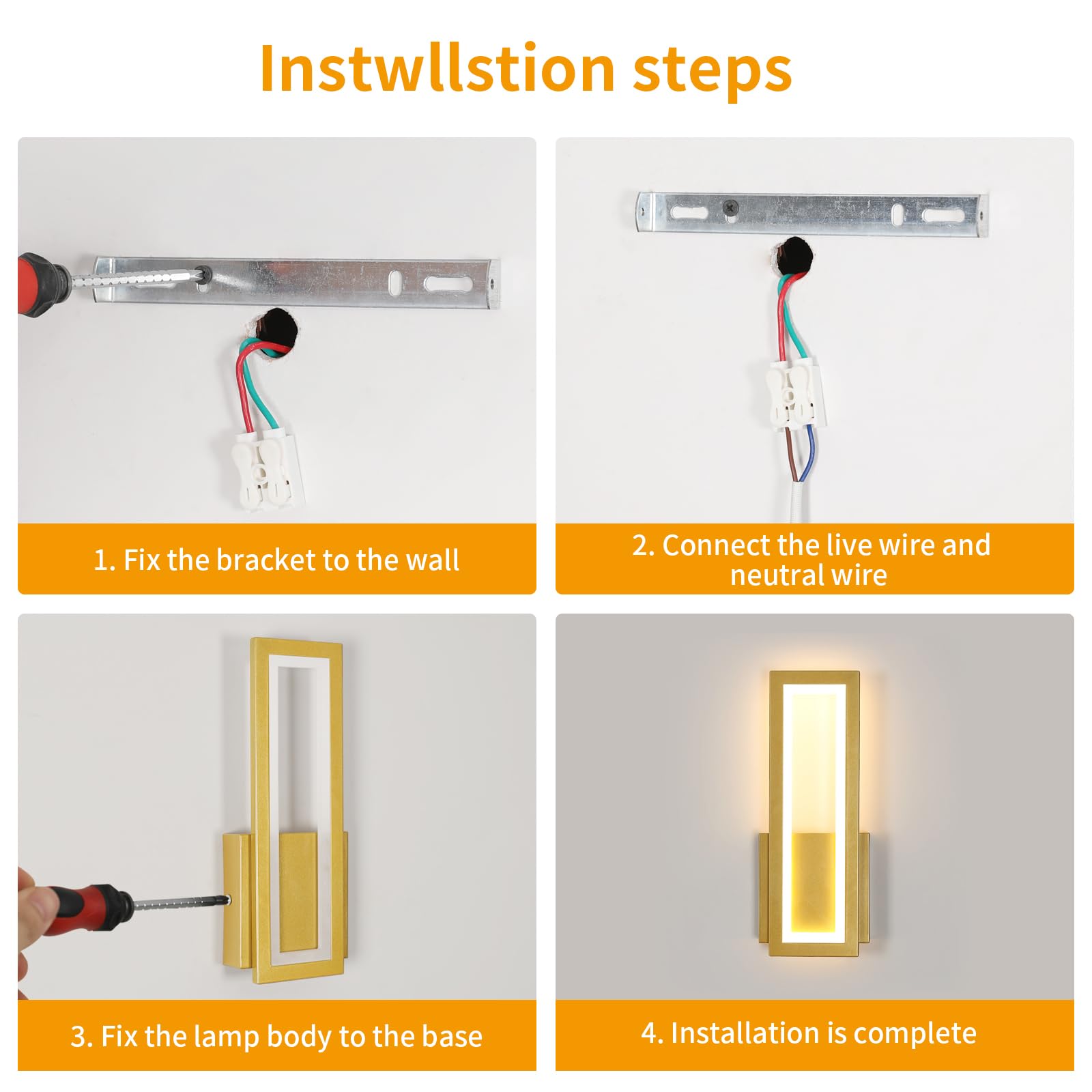 Instwllstion steps

1. Fix the bracket to the wall

2. Connect the live wire and neutral wire

3. Fix the lamp body to the base

4. Installation is complete