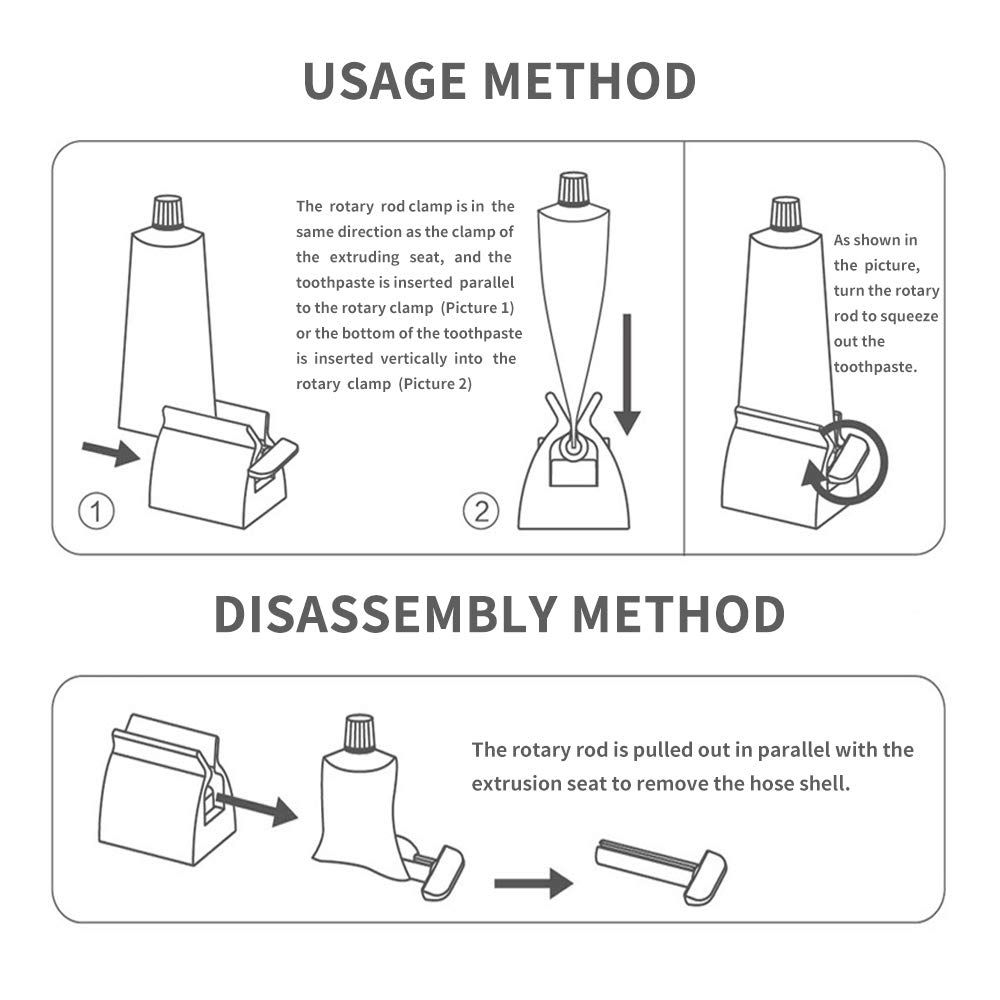 USAGE METHOD

The rotary rod clamp is in the same direction as the clamp of the extruding seat, and the toothpaste is inserted parallel to the rotary clamp (Picture 1) or the bottom of the toothpaste is inserted vertically into the rotary clamp (Picture 2)

1

2

As shown in the picture, turn the rotary rod to squeeze out the toothpaste.

DISASSEMBLY METHOD

The rotary rod is pulled out in parallel with the extrusion seat to remove the hose shell.