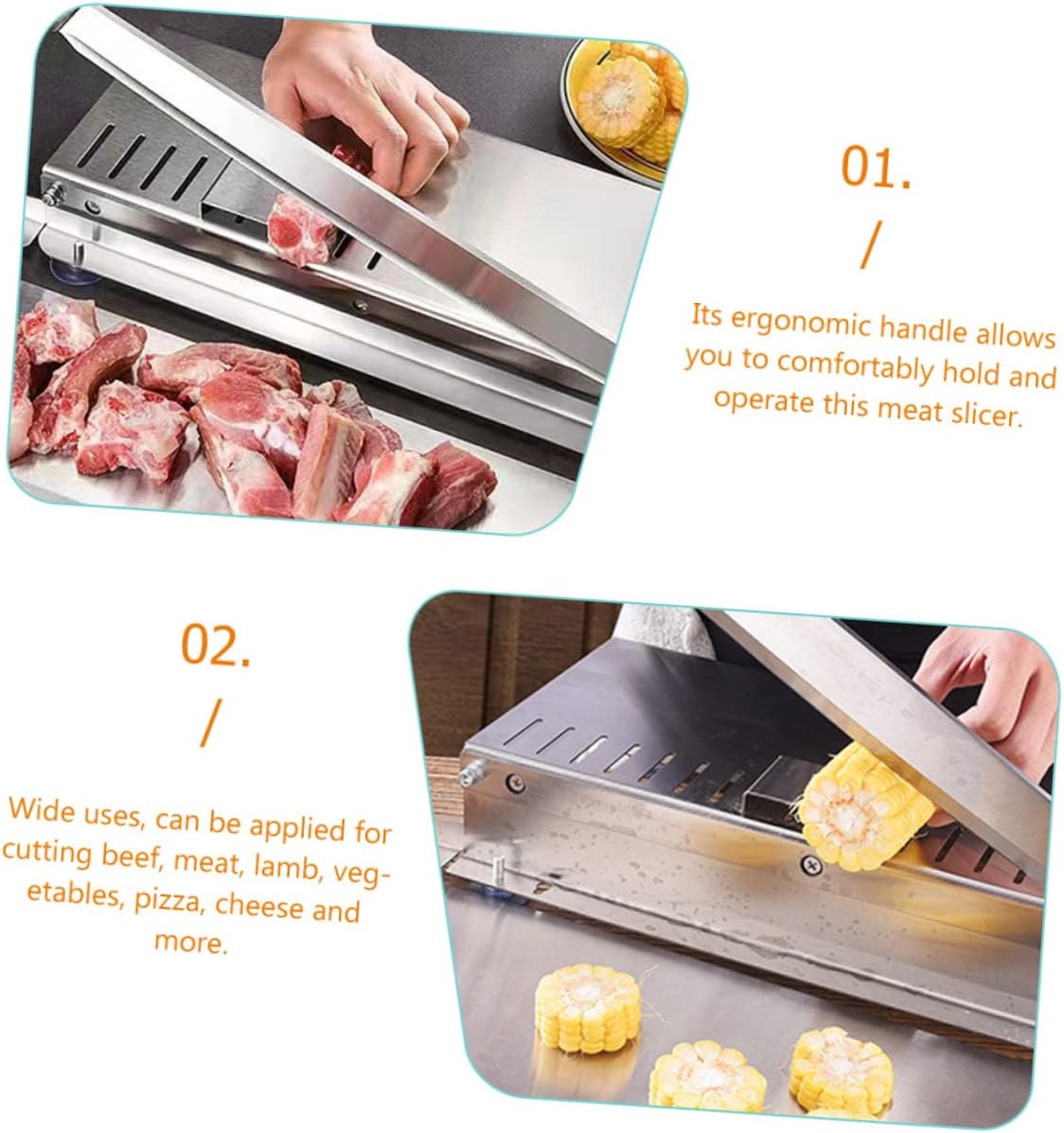 01.
/

Its ergonomic handle allows you to comfortably hold and operate this meat slicer.

02.
/

Wide uses, can be applied for cutting beef, meat, lamb, vegetables, pizza, cheese and more.