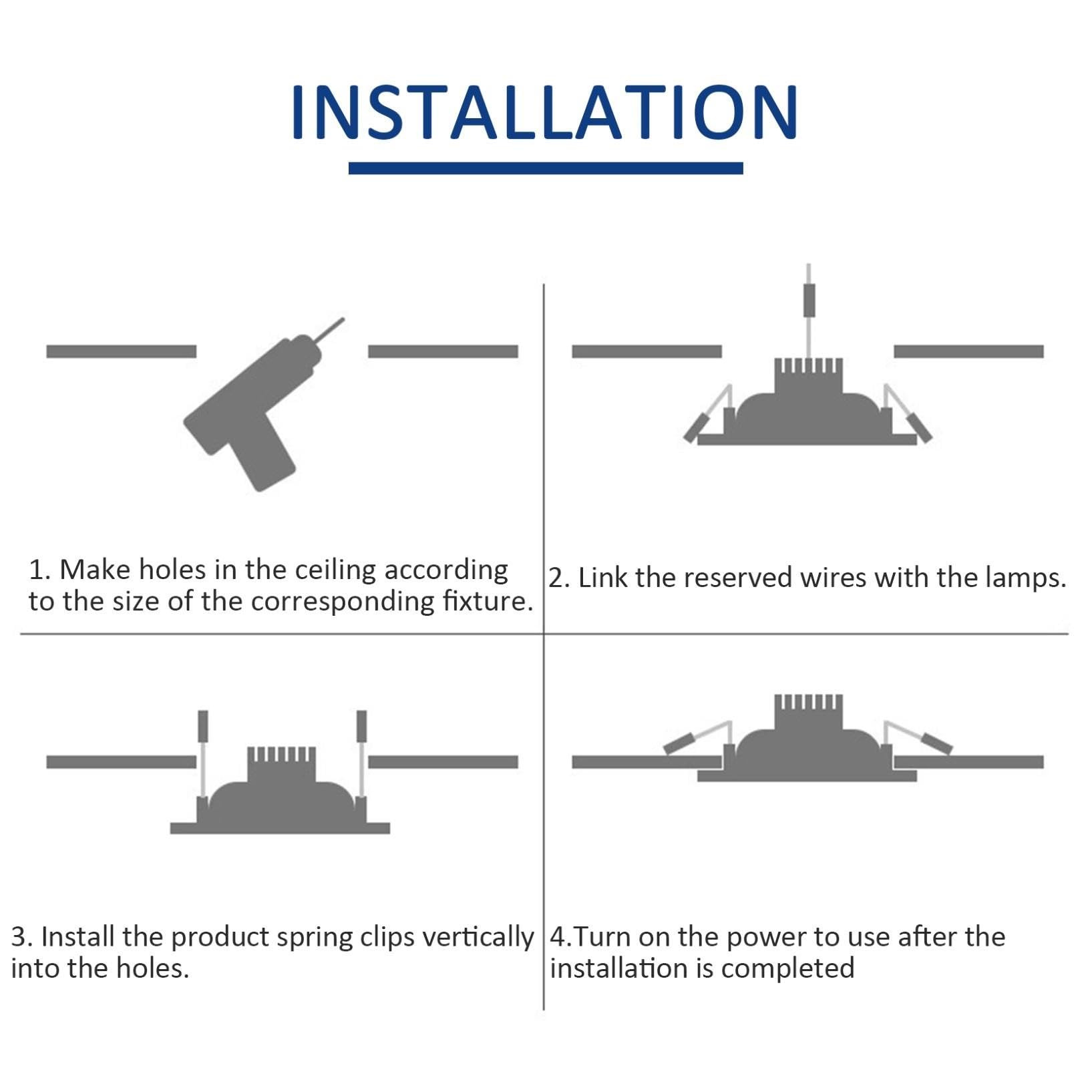 INSTALLATION

1. Make holes in the ceiling according to the size of the corresponding fixture.

2. Link the reserved wires with the lamps.

3. Install the product spring clips vertically into the holes.

4.Turn on the power to use after the installation is completed