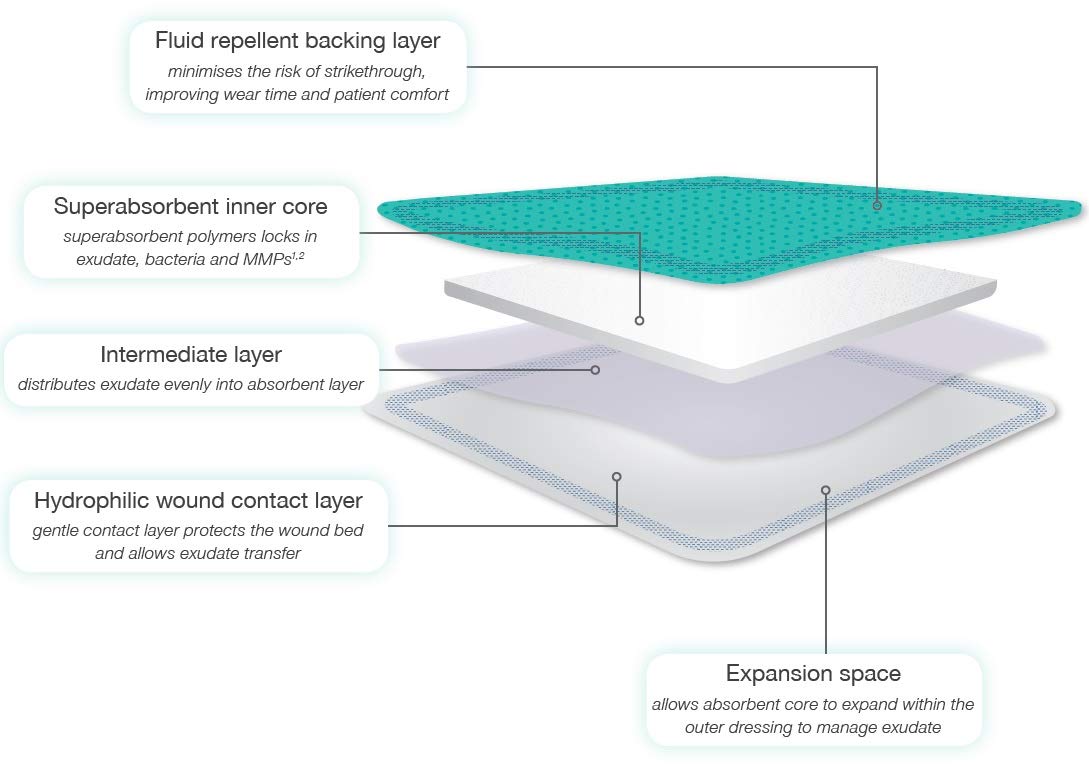 Fluid repellent backing layer
minimises the risk of strikethrough, improving wear time and patient comfort

Superabsorbent inner core
superabsorbent polymers locks in exudate, bacteria and MMPs$^{1,2}$

Intermediate layer
distributes exudate evenly into absorbent layer

Hydrophilic wound contact layer
gentle contact layer protects the wound bed and allows exudate transfer

Expansion space
allows absorbent core to expand within the outer dressing to manage exudate