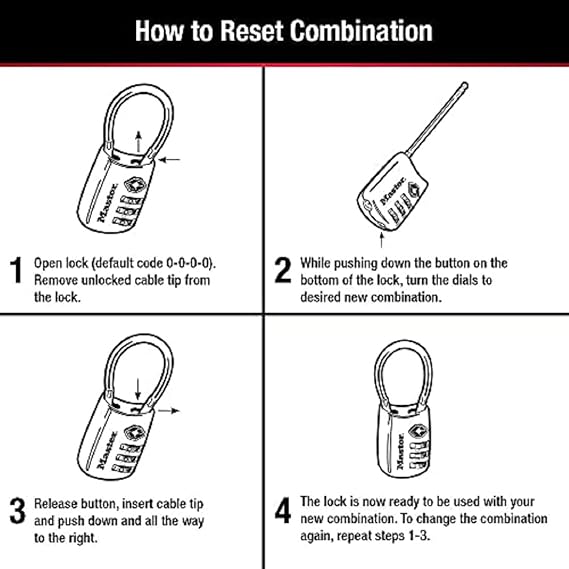 How to Reset Combination

Master

1 Open lock (default code 0-0-0-0). Remove unlocked cable tip from the lock.

Master

2 While pushing down the button on the bottom of the lock, turn the dials to desired new combination.

Master

3 Release button, insert cable tip and push down and all the way to the right.

Master

4 The lock is now ready to be used with your new combination. To change the combination again, repeat steps 1-3.