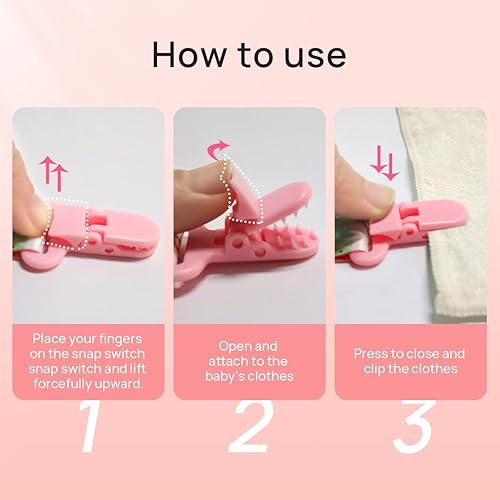 How to use

Place your fingers on the snap switch snap switch and lift forcefully upward.

1

Open and attach to the baby's clothes

2

Press to close and clip the clothes

3