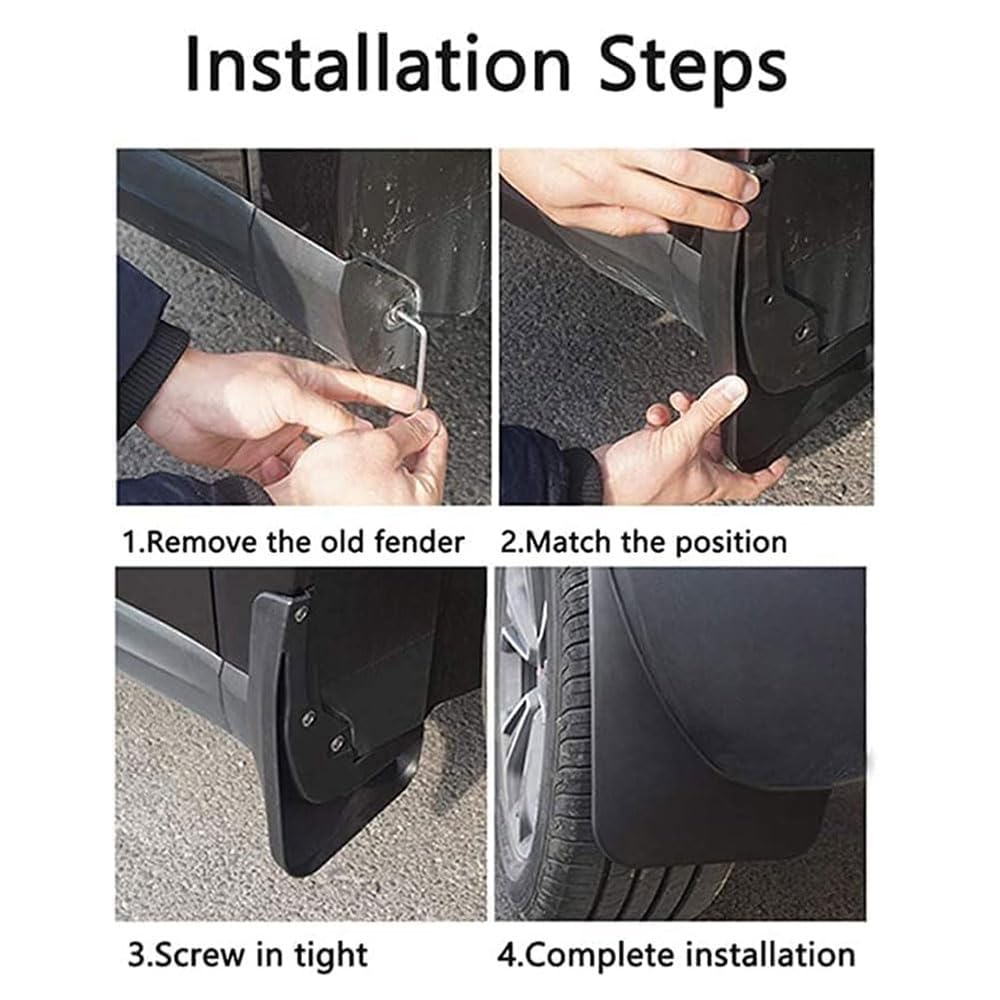 Installation Steps

1.Remove the old fender

2.Match the position

3.Screw in tight

4.Complete installation