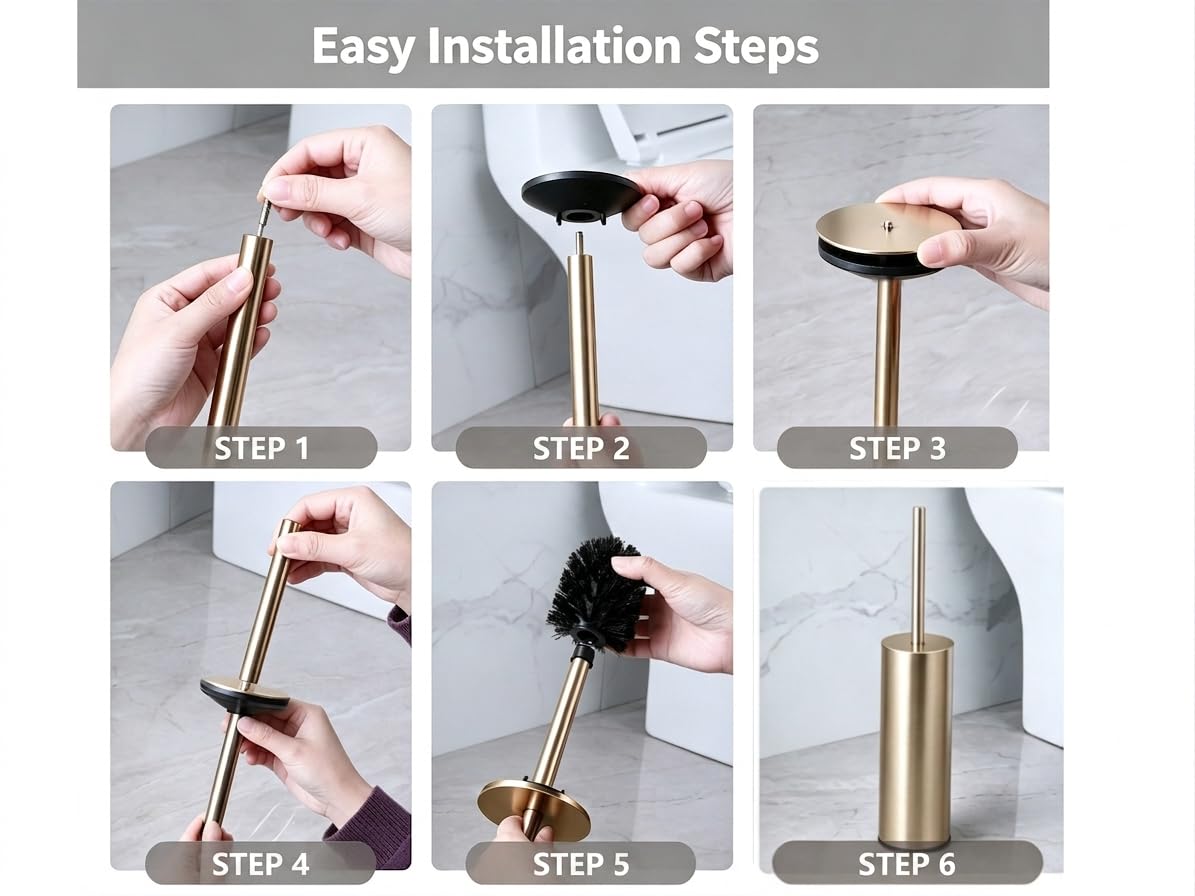 Easy Installation Steps

STEP 1

STEP 2

STEP 3

STEP 4

STEP 5

STEP 6