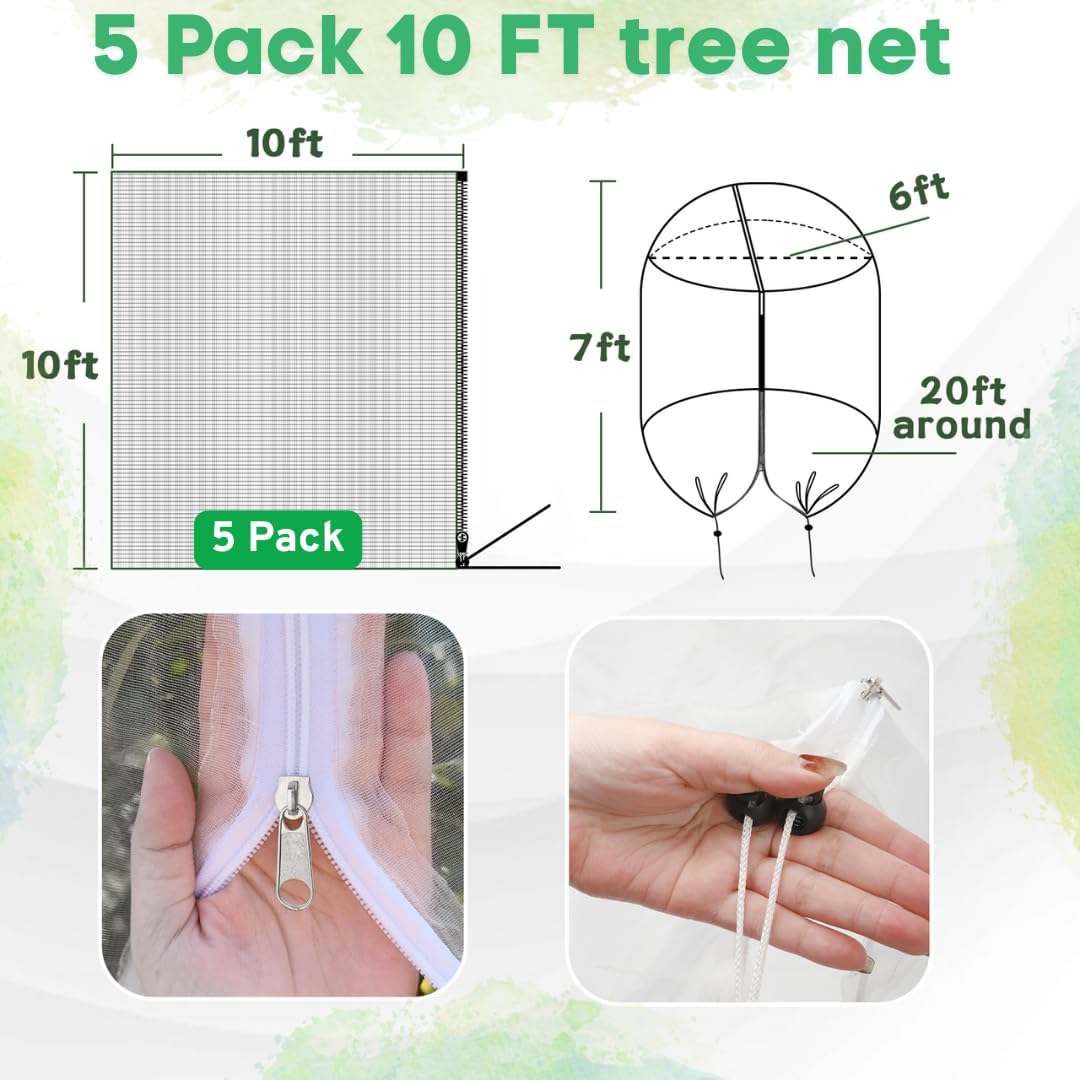 5 Pack 10 FT tree net

10ft

10ft

5 Pack

6ft

7ft

20ft around