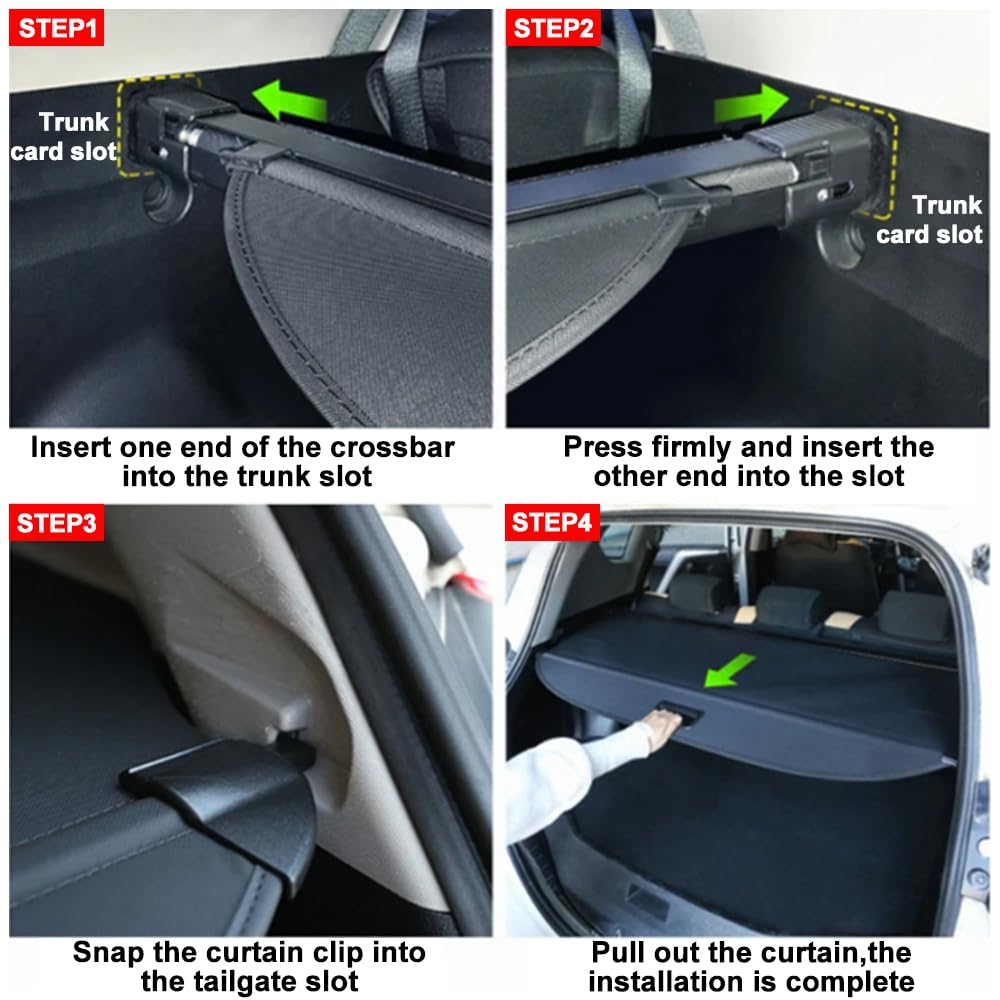 STEP1

Trunk card slot

Insert one end of the crossbar into the trunk slot

STEP2

Trunk card slot

Press firmly and insert the other end into the slot

STEP3

Snap the curtain clip into the tailgate slot

STEP4

Pull out the curtain,the installation is complete