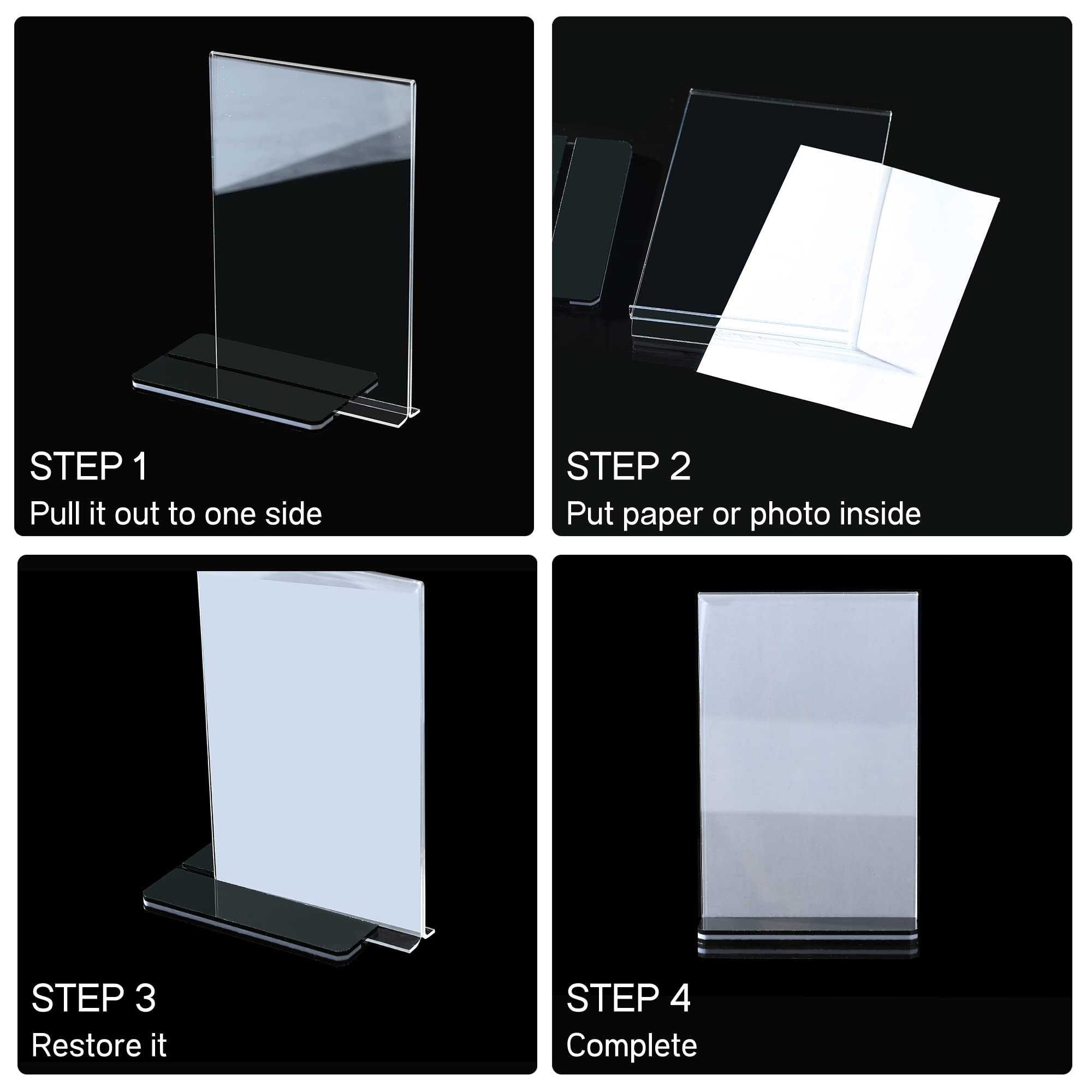 STEP 1
Pull it out to one side

STEP 2
Put paper or photo inside

STEP 3
Restore it

STEP 4
Complete