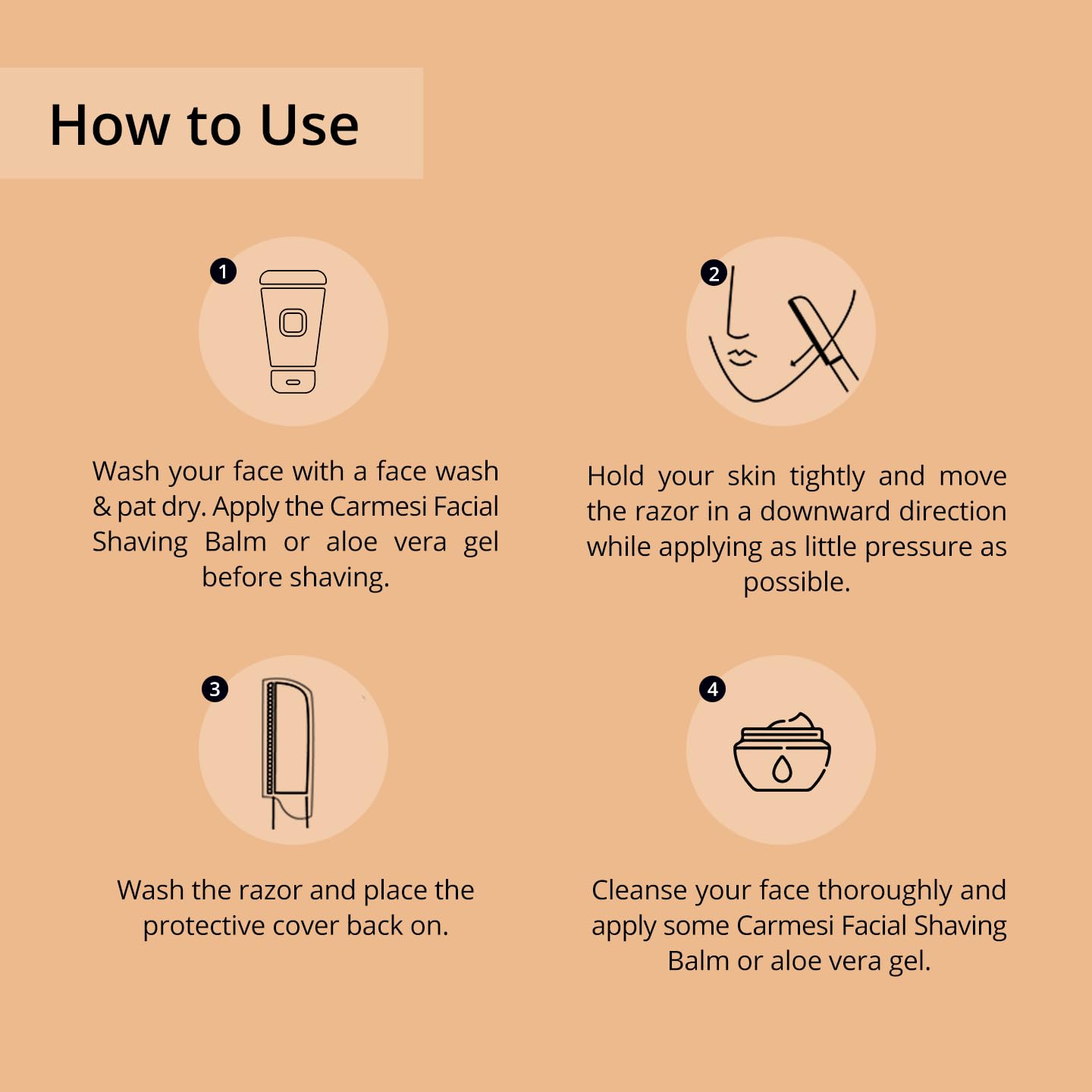 How to Use

1

Wash your face with a face wash & pat dry. Apply the Carmesi Facial Shaving Balm or aloe vera gel before shaving.

2

Hold your skin tightly and move the razor in a downward direction while applying as little pressure as possible.

3

Wash the razor and place the protective cover back on.

4

Cleanse your face thoroughly and apply some Carmesi Facial Shaving Balm or aloe vera gel.