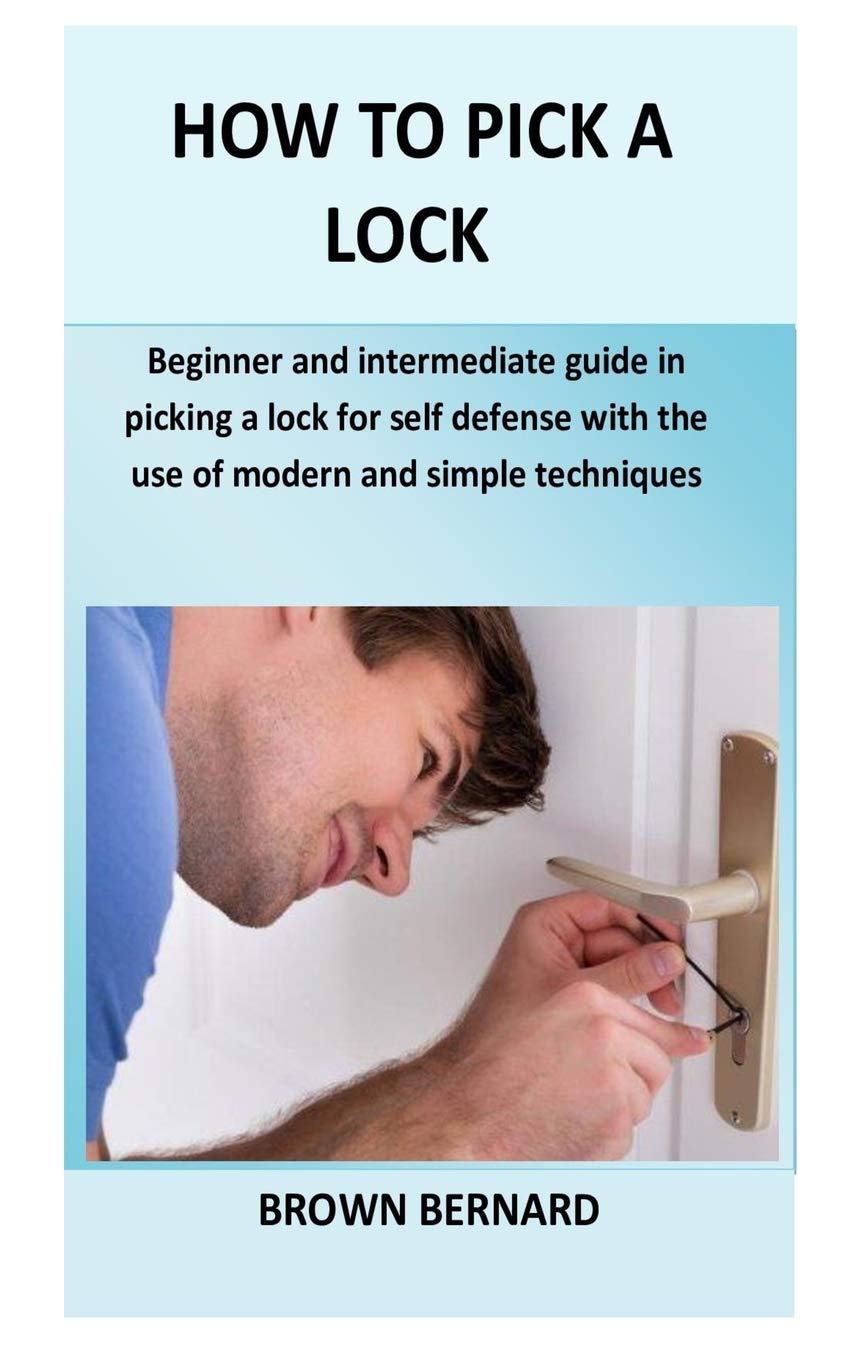 HOW TO PICK A LOCK

Beginner and intermediate guide in picking a lock for self defense with the use of modern and simple techniques

BROWN BERNARD