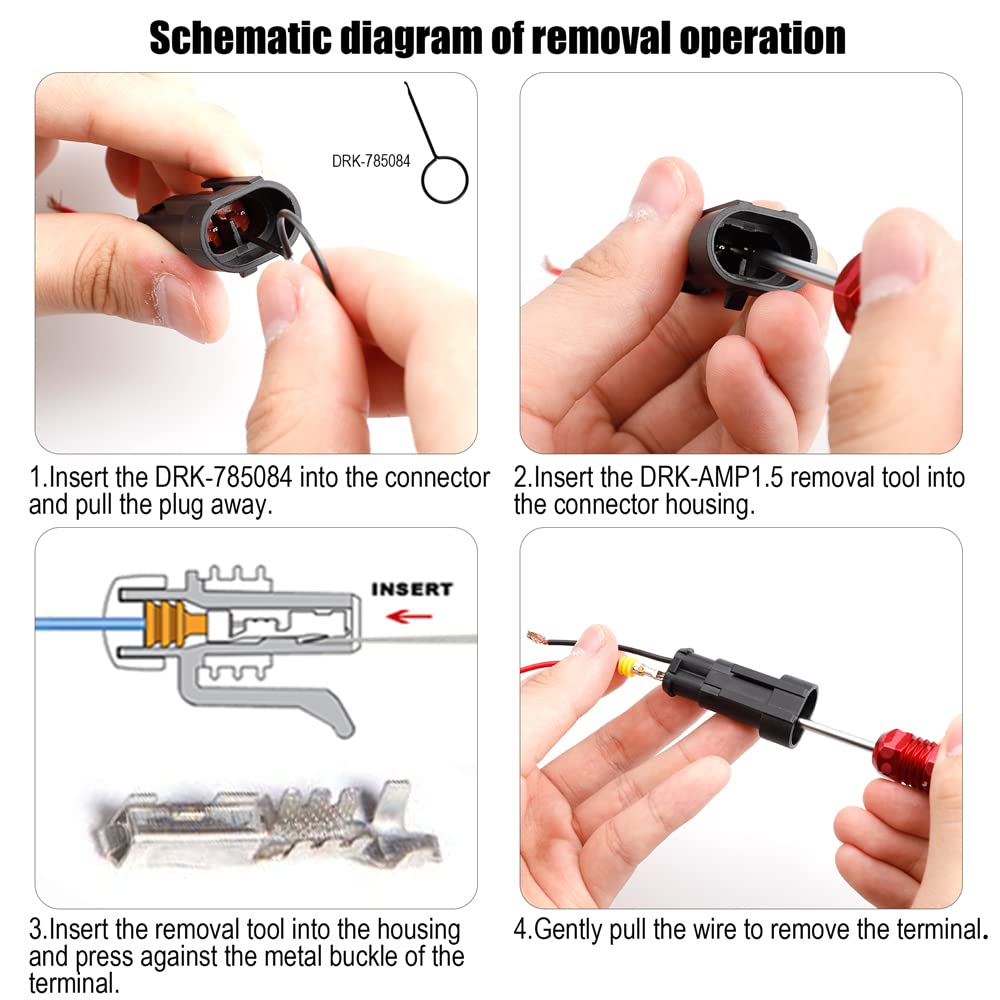 Schematic diagram of removal operation

DRK-785084

1.Insert the DRK-785084 into the connector and pull the plug away.

2.Insert the DRK-AMP1.5 removal tool into the connector housing.

INSERT

3.Insert the removal tool into the housing and press against the metal buckle of the terminal.

4.Gently pull the wire to remove the terminal.