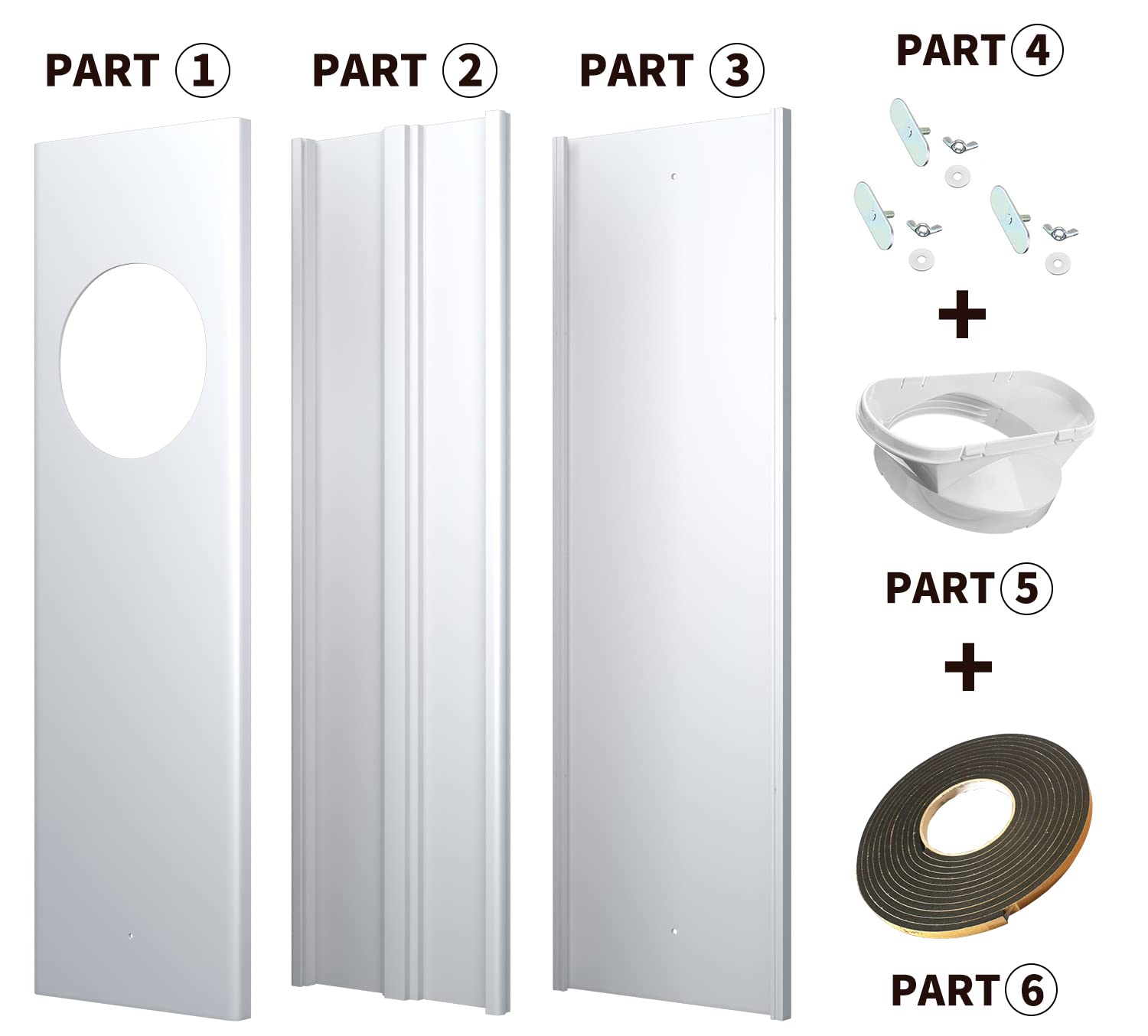 PART ① PART ② PART ③ PART ④

+

PART ⑤

+

PART ⑥