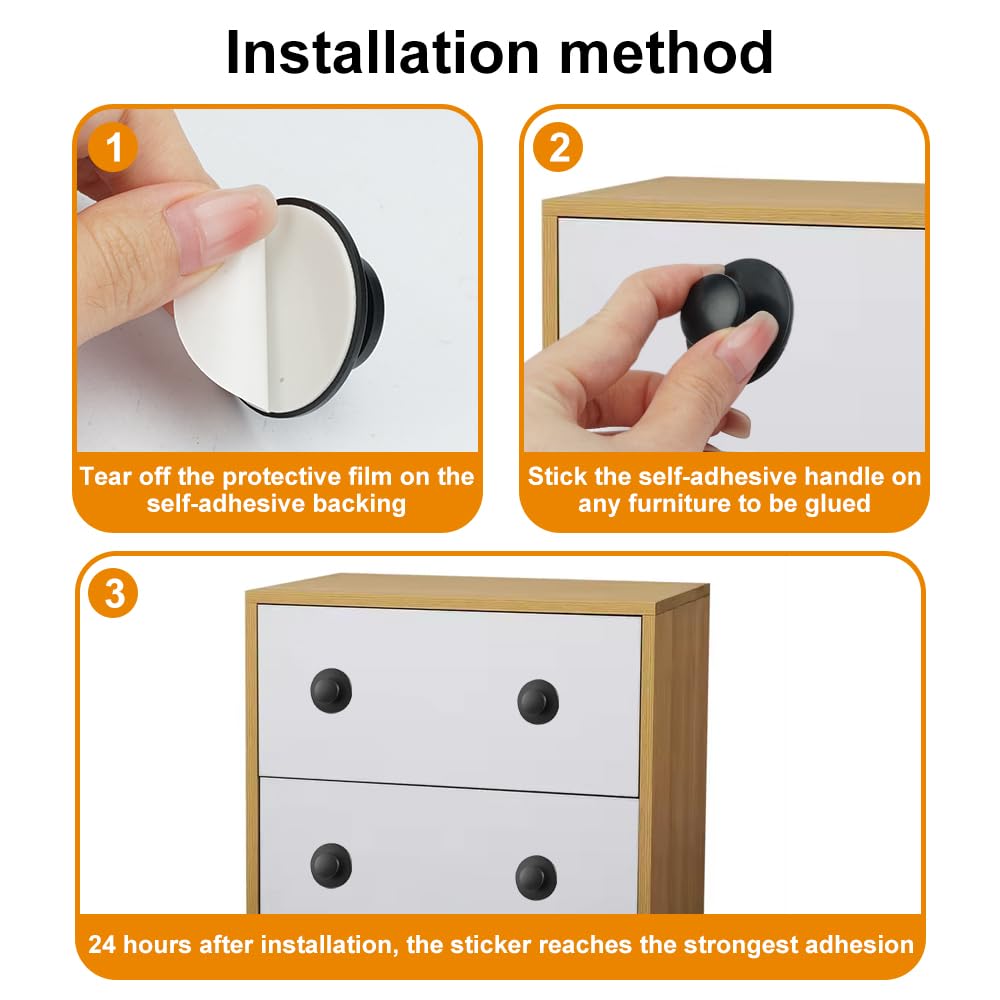 Installation method

1

Tear off the protective film on the self-adhesive backing

2

Stick the self-adhesive handle on any furniture to be glued

3

24 hours after installation, the sticker reaches the strongest adhesion