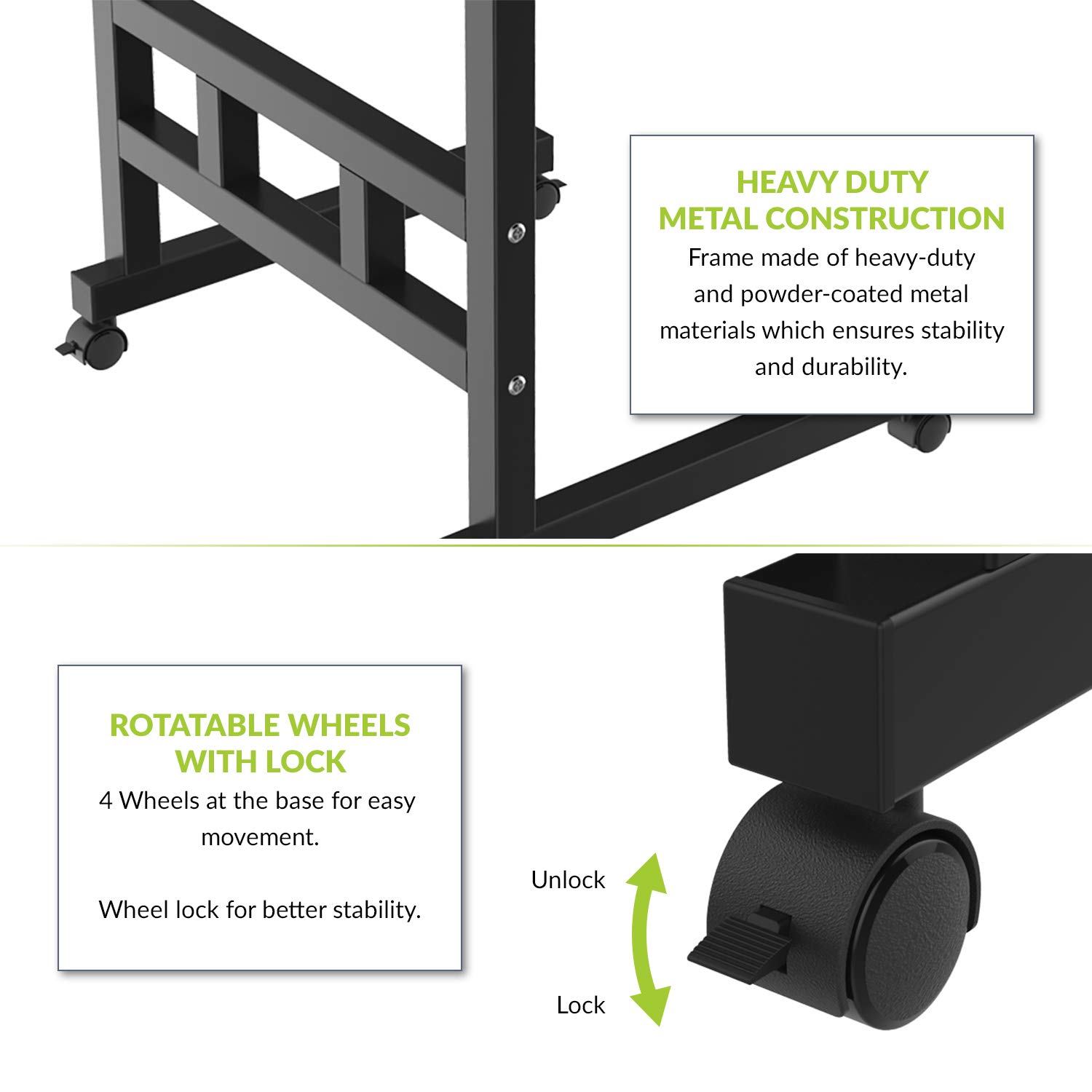 HEAVY DUTY
METAL CONSTRUCTION

Frame made of heavy-duty and powder-coated metal materials which ensures stability and durability.

ROTATABLE WHEELS
WITH LOCK

4 Wheels at the base for easy movement.

Wheel lock for better stability.

Unlock

Lock