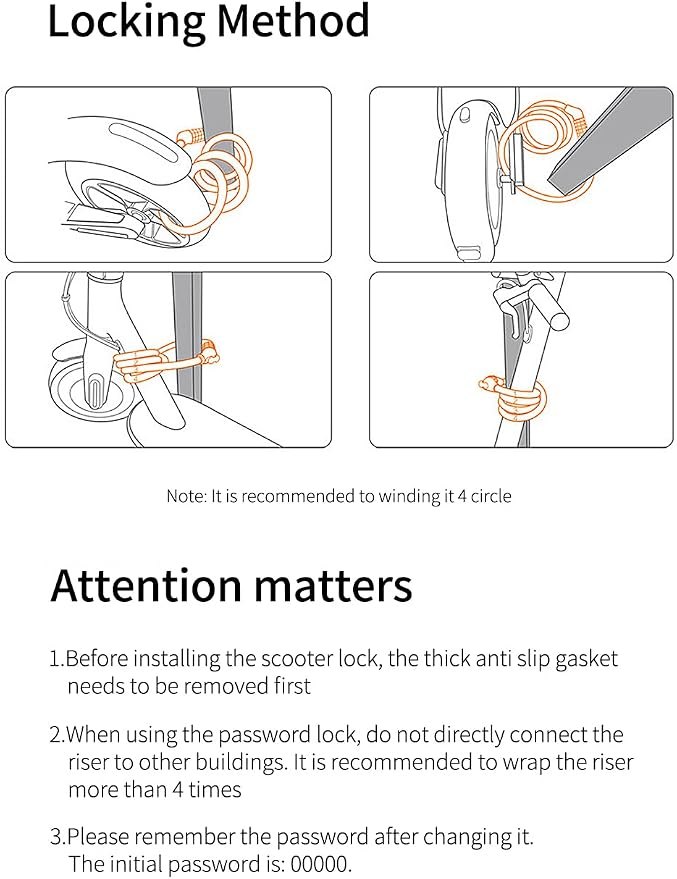 Locking Method

Note: It is recommended to winding it 4 circle

Attention matters

1.Before installing the scooter lock, the thick anti slip gasket needs to be removed first

2.When using the password lock, do not directly connect the riser to other buildings. It is recommended to wrap the riser more than 4 times

3.Please remember the password after changing it. The initial password is: 00000.