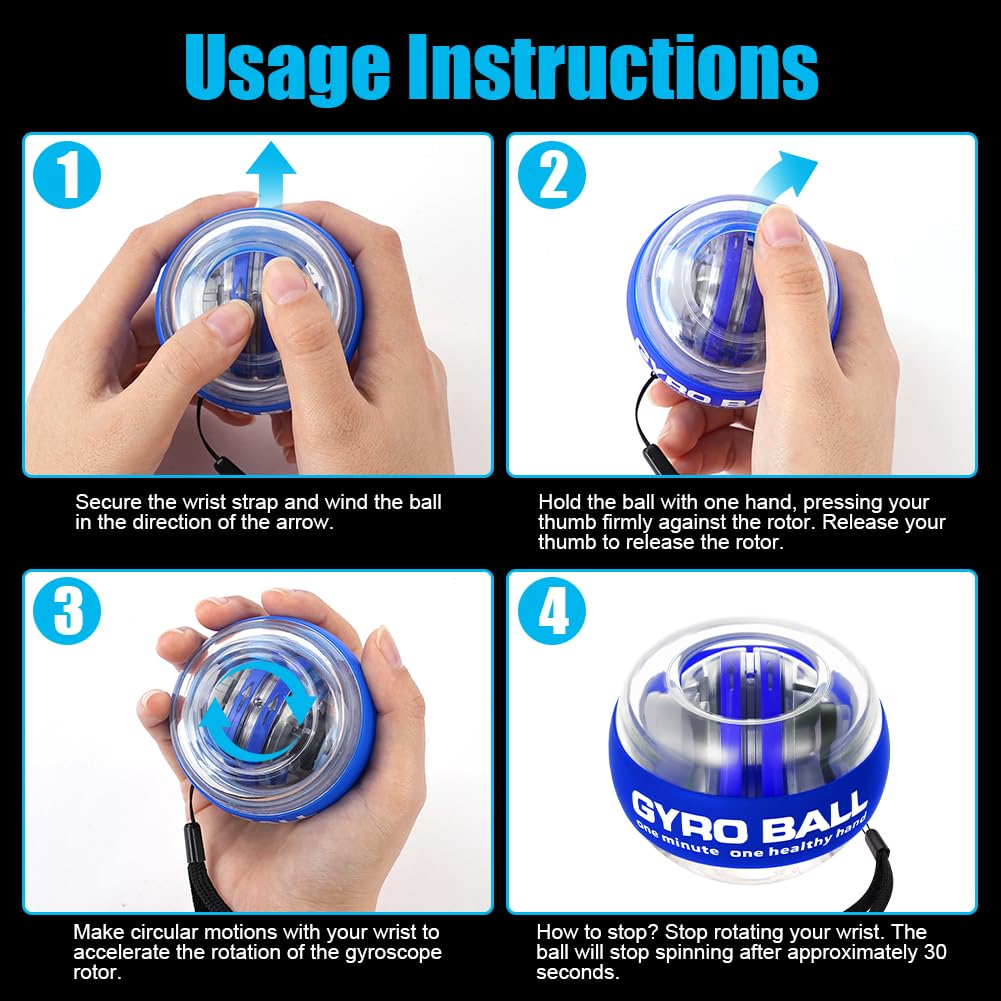 Usage Instructions

1

Secure the wrist strap and wind the ball in the direction of the arrow.

2

GYRO BALL

Hold the ball with one hand, pressing your thumb firmly against the rotor. Release your thumb to release the rotor.

3

Make circular motions with your wrist to accelerate the rotation of the gyroscope rotor.

4

GYRO BALL
one minute one healthy hand

How to stop? Stop rotating your wrist. The ball will stop spinning after approximately 30 seconds.