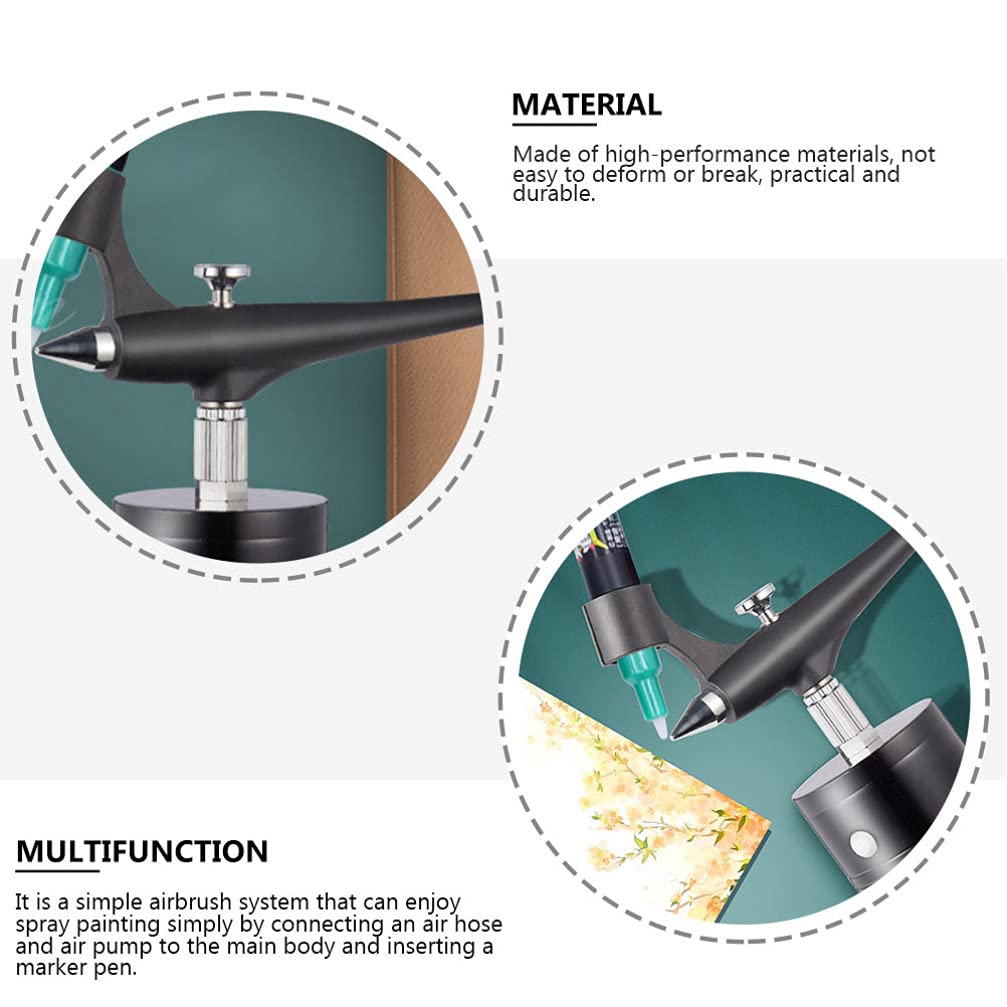 MATERIAL

Made of high-performance materials, not easy to deform or break, practical and durable.

MULTIFUNCTION

It is a simple airbrush system that can enjoy spray painting simply by connecting an air hose and air pump to the main body and inserting a marker pen.