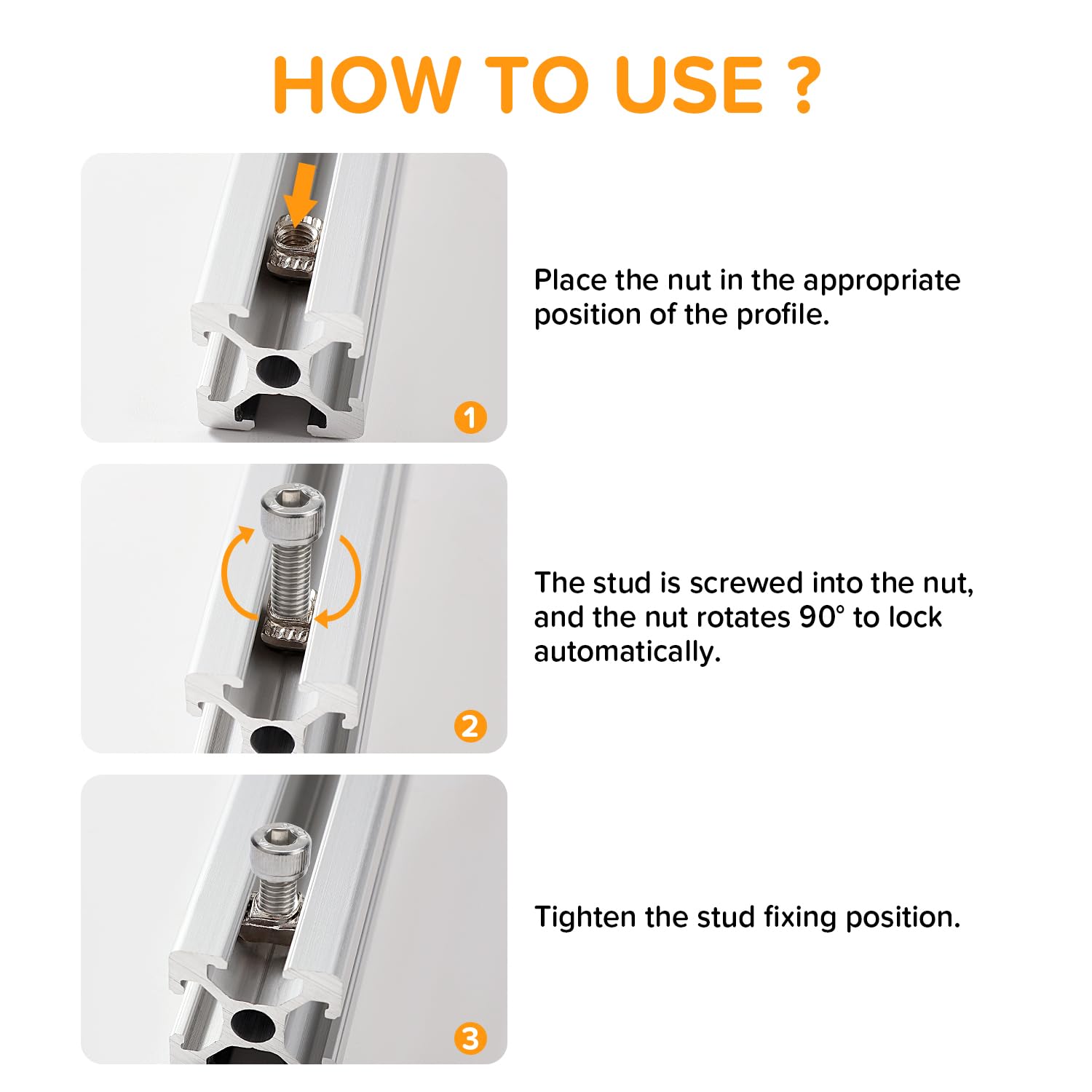 HOW TO USE ?

1

Place the nut in the appropriate position of the profile.

2

The stud is screwed into the nut, and the nut rotates 90° to lock automatically.

3

Tighten the stud fixing position.