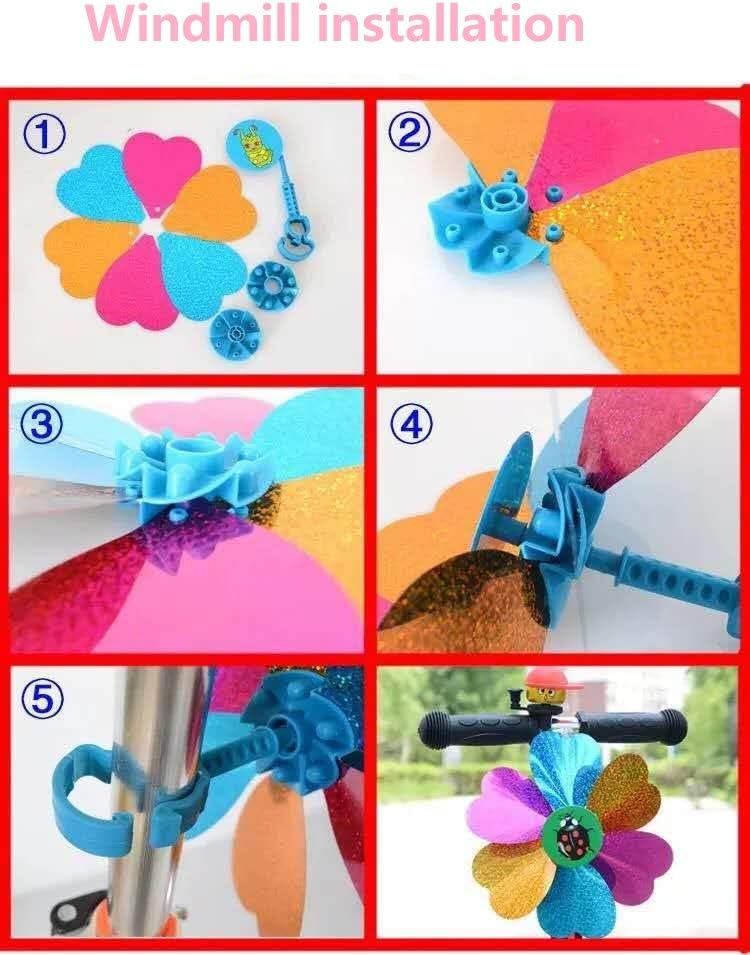 Windmill installation

①

②

③

④

⑤