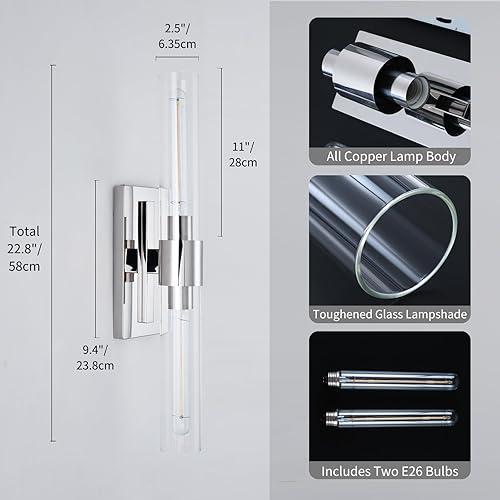 2.5"/
6.35cm

11"/
28cm

Total
22.8"/
58cm

9.4"/
23.8cm

All Copper Lamp Body

Toughened Glass Lampshade

Includes Two E26 Bulbs