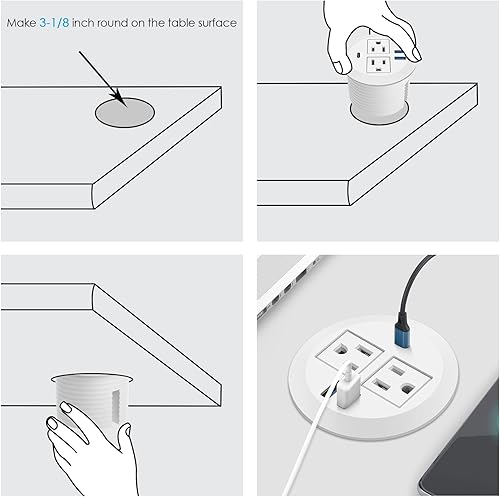 Make 3-1/8 inch round on the table surface