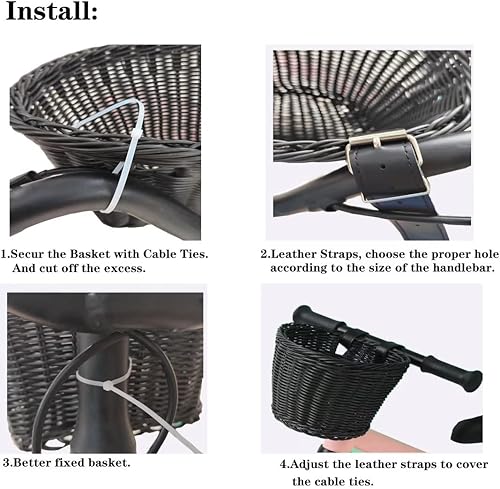 Install:

1.Secur the Basket with Cable Ties. And cut off the excess.

2.Leather Straps, choose the proper hole according to the size of the handlebar.

3.Better fixed basket.

4.Adjust the leather straps to cover the cable ties.